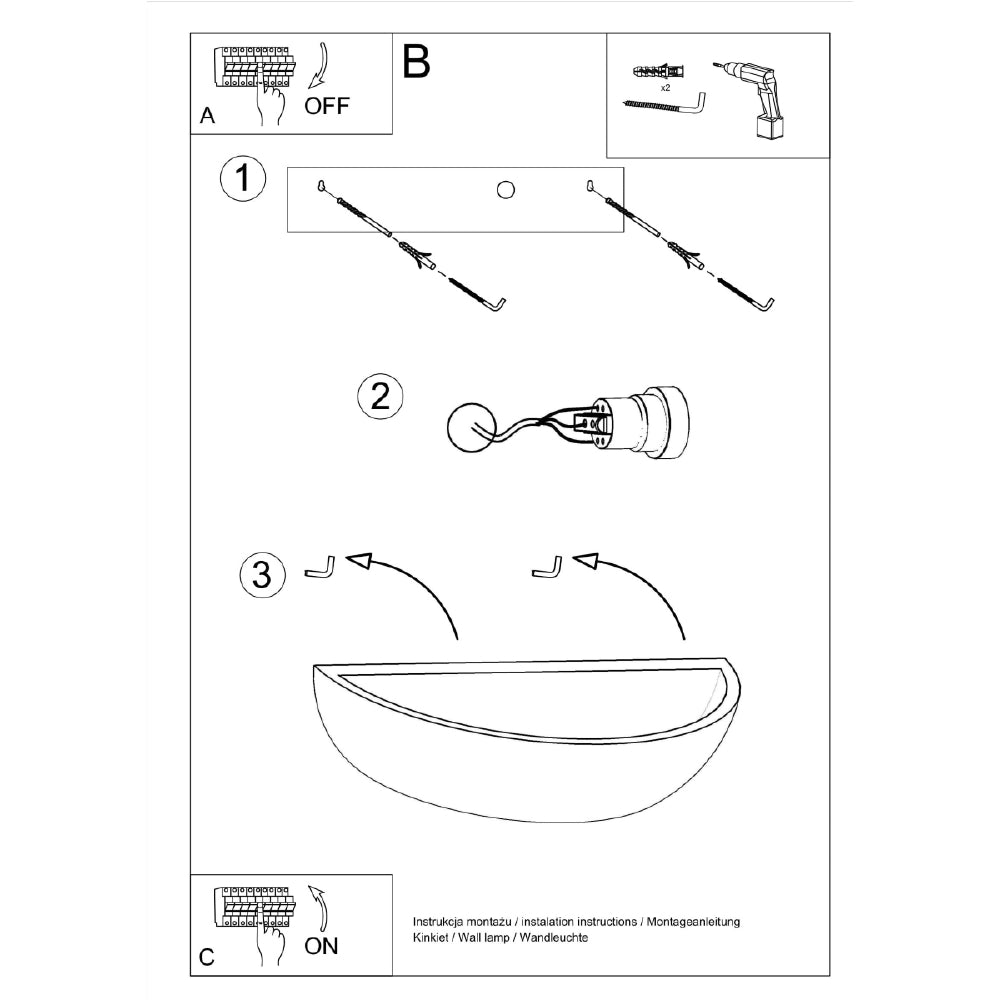 A
OFF

B

x2

1

2

3

C
ON

Instrukcja montażu / instalation instructions / Montageanleitung
Kinkiet / Wall lamp / Wandleuchte