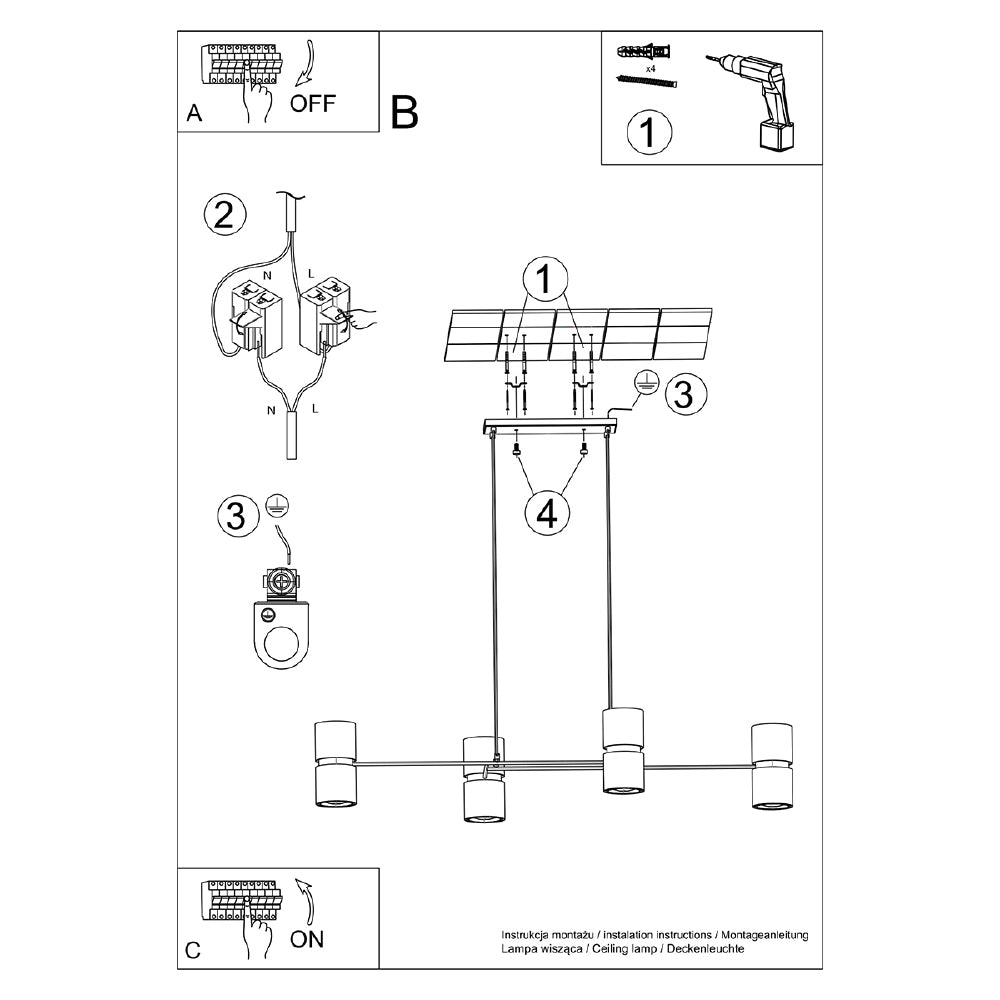 A OFF

B

x4

1

2

N L

N L

1

3

4

3

C ON

Instrukcja montażu / instalation instructions / Montageanleitung
Lampa wisząca / Ceiling lamp / Deckenleuchte