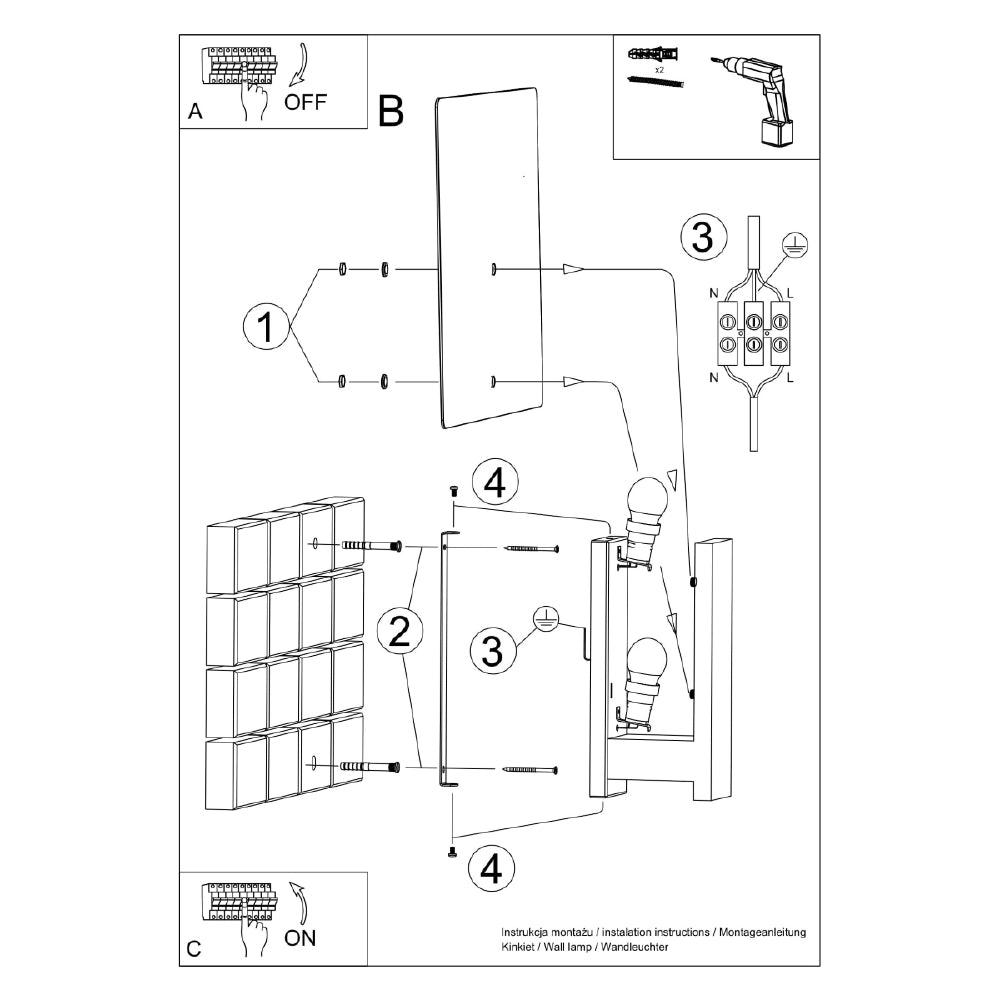 A
OFF

B

x2

3
N L
N L

1

4

2

3

4

C
ON

Instrukcja montażu / instalation instructions / Montageanleitung
Kinkiet / Wall lamp / Wandleuchter