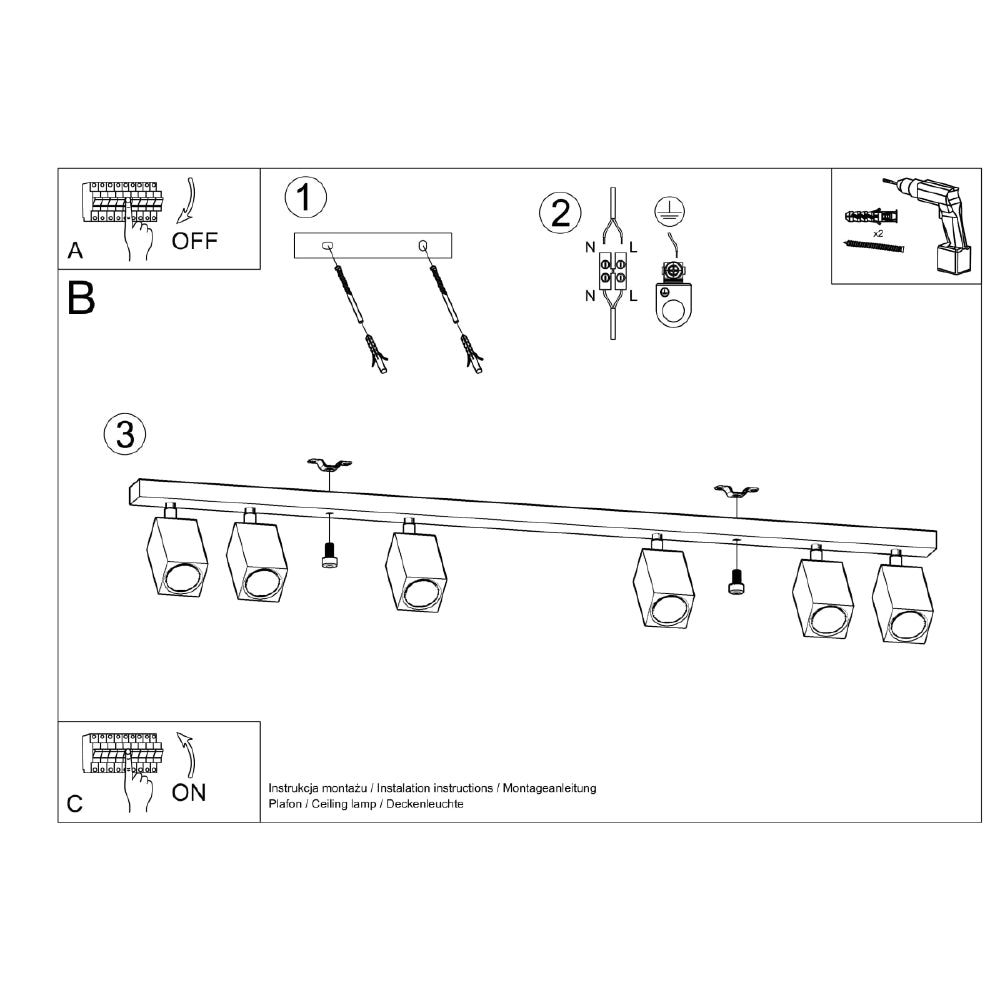 A
OFF

1

2
N L
N L

x2

B

3

C
ON

Instrukcja montażu / Instalation instructions / Montageanleitung
Plafon / Ceiling lamp / Deckenleuchte