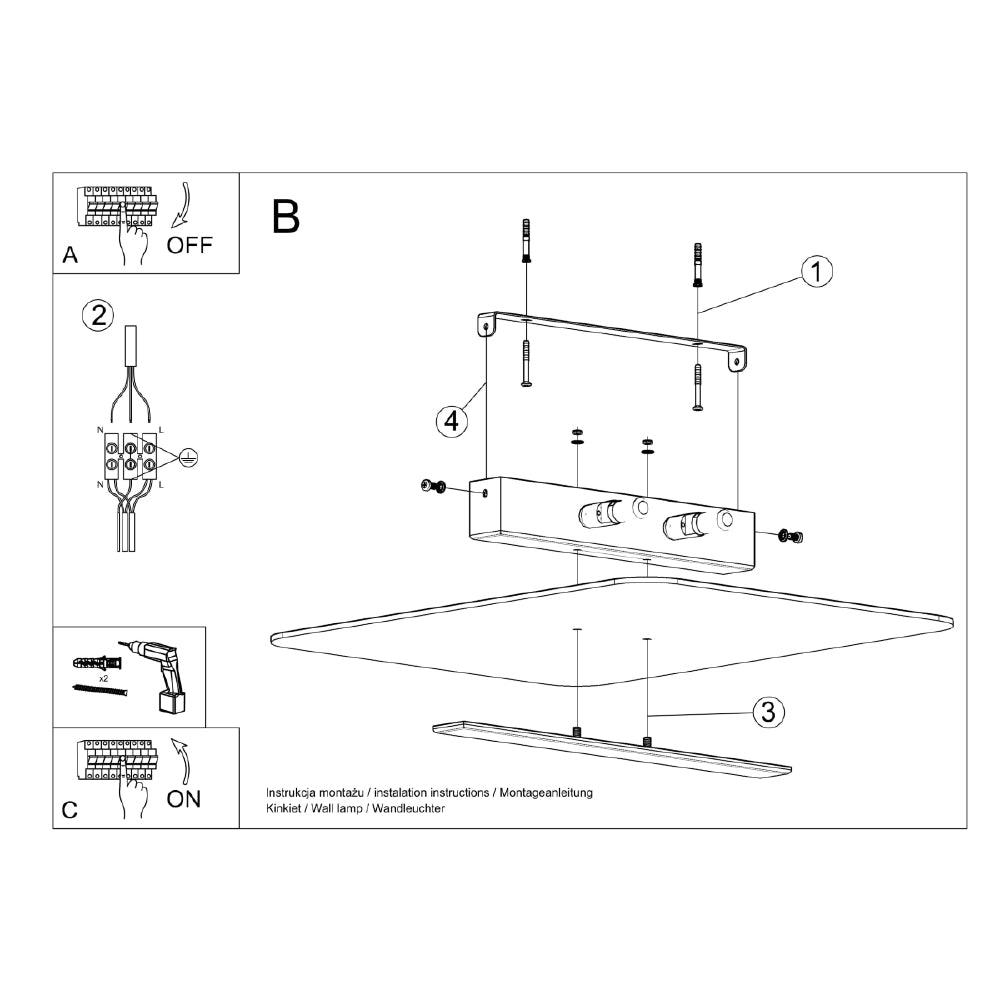 A
OFF

2

N
L
N
L

x2

C
ON

B

1

4

3

Instrukcja montażu / instalation instructions / Montageanleitung
Kinkiet / Wall lamp / Wandleuchter