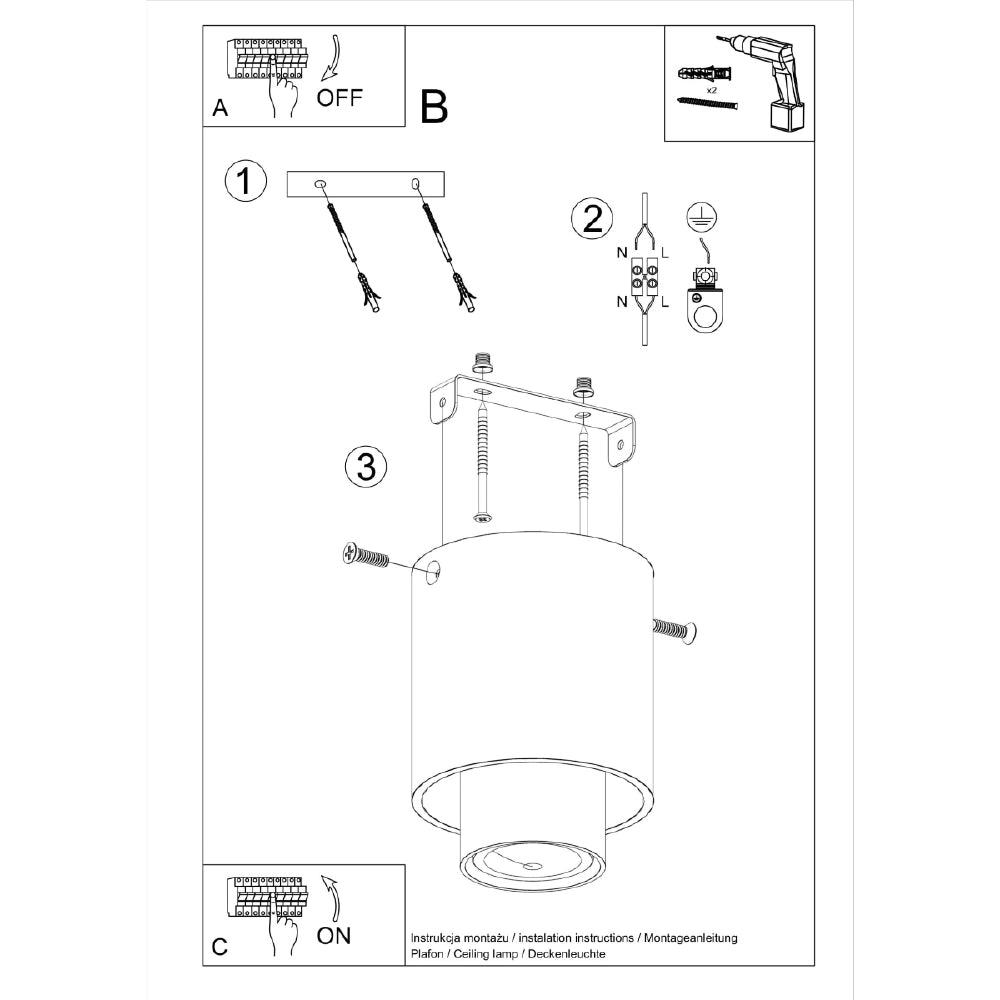 A OFF

B

x2

1

2

N L

N L

3

C ON

Instrukcja montażu / instalation instructions / Montageanleitung
Plafon / Ceiling lamp / Deckenleuchte