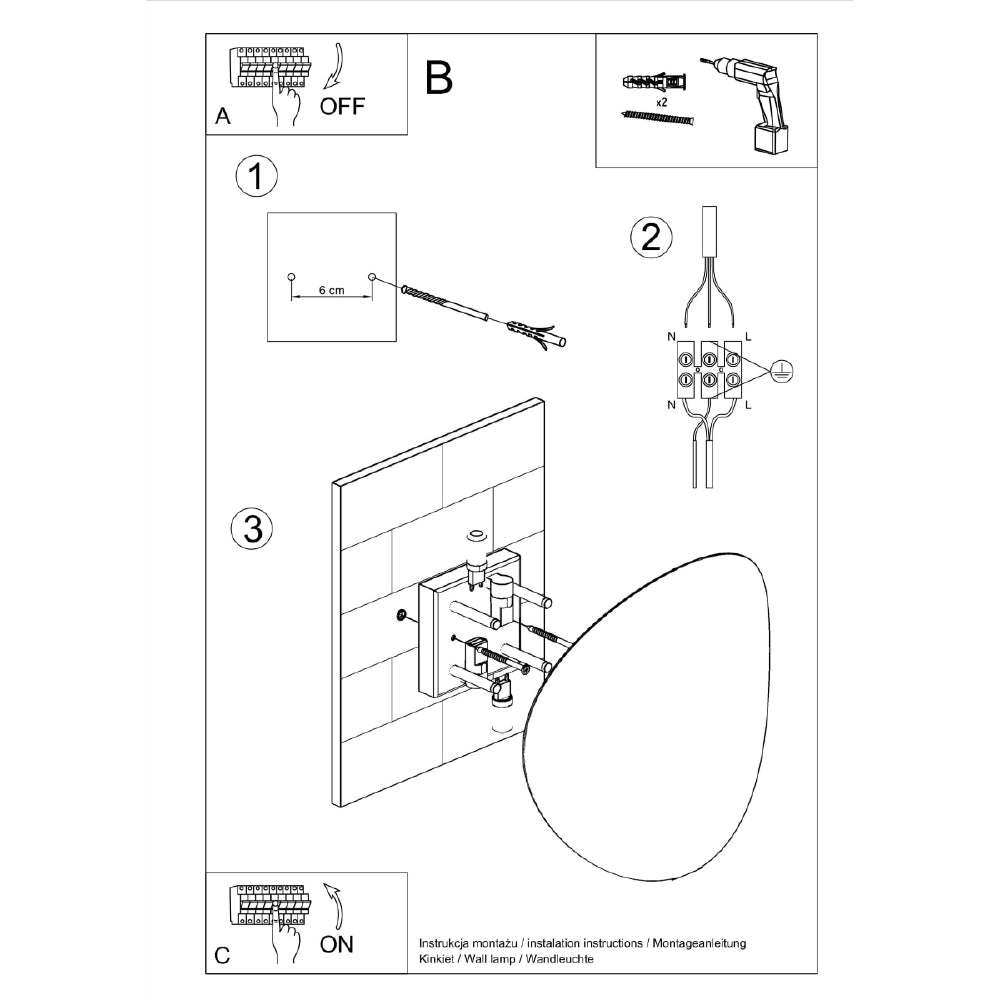 A
OFF
B
x2
1
6 cm
2
N
L
N
L
3
C
ON
Instrukcja montażu / instalation instructions / Montageanleitung
Kinkiet / Wall lamp / Wandleuchte