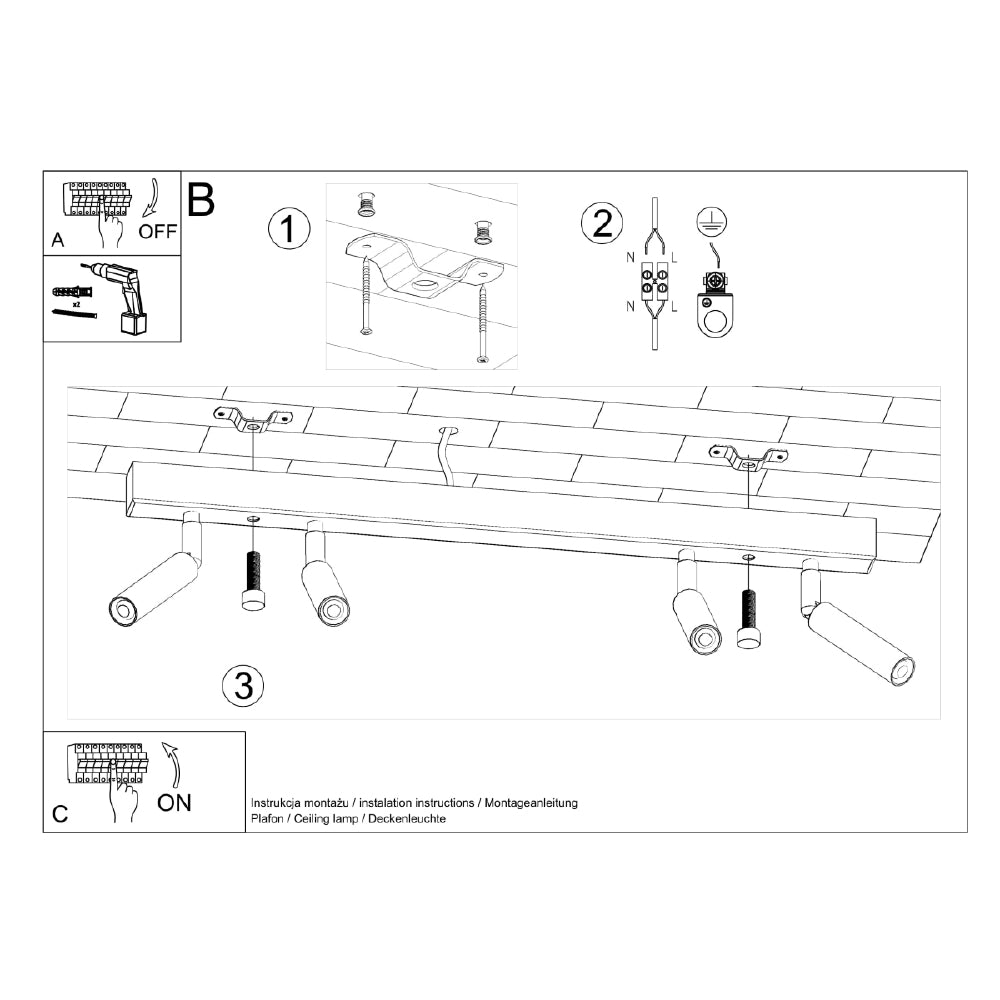 A
OFF
x2
B
1
2
N
L
N
L
3
C
ON
Instrukcja montażu / instalation instructions / Montageanleitung
Plafon / Ceiling lamp / Deckenleuchte