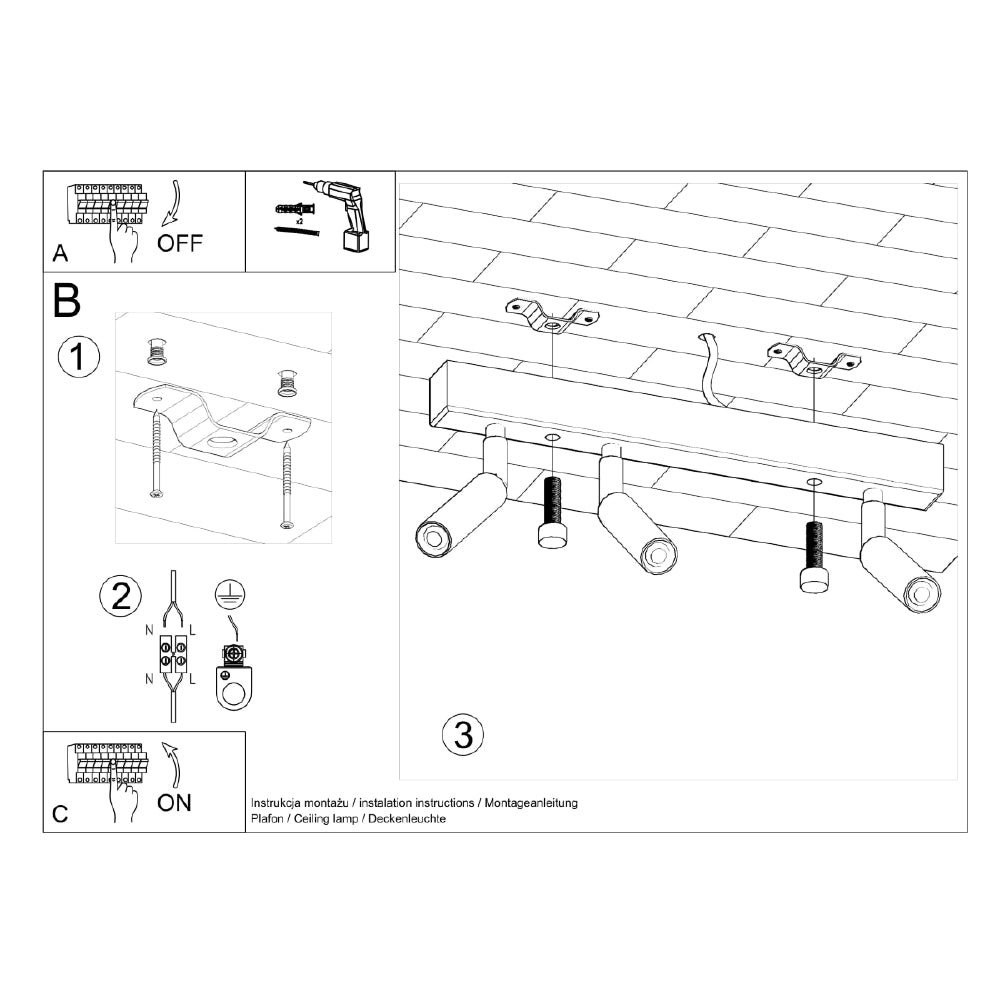 A
OFF

x2

B

1

2

N L
N L

3

C
ON

Instrukcja montażu / instalation instructions / Montageanleitung
Plafon / Ceiling lamp / Deckenleuchte