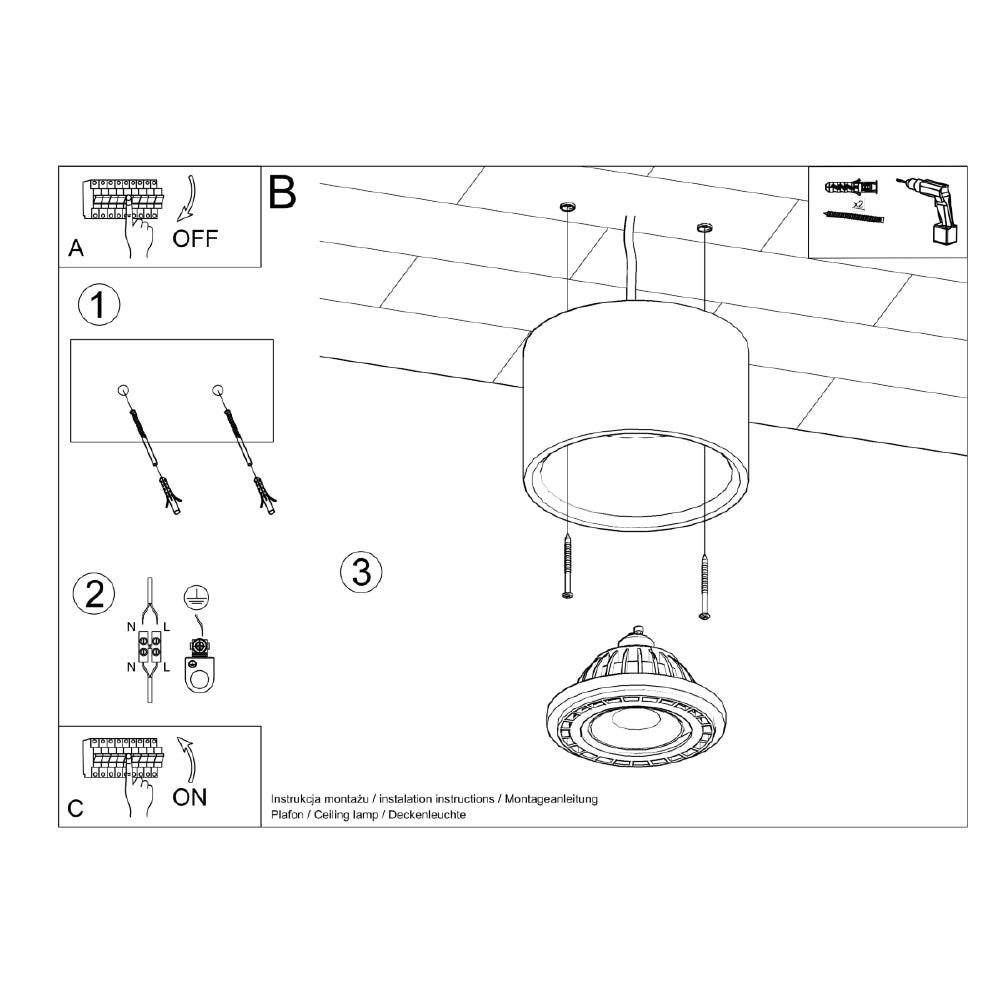 A
OFF

B

x2

1

2

N L
N L

3

C
ON

Instrukcja montażu / instalation instructions / Montageanleitung
Plafon / Ceiling lamp / Deckenleuchte