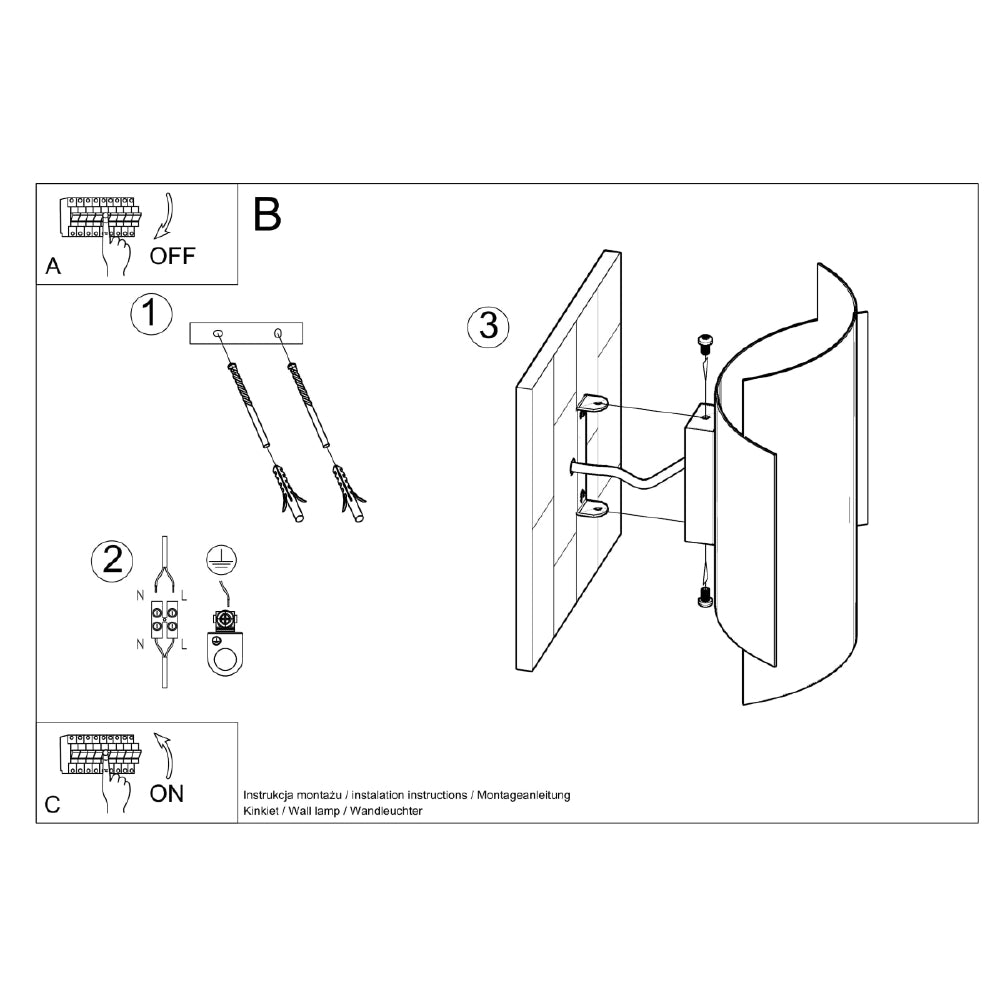 A
OFF

B

1

2
N L
N L

3

C
ON

Instrukcja montażu / instalation instructions / Montageanleitung
Kinkiet / Wall lamp / Wandleuchter