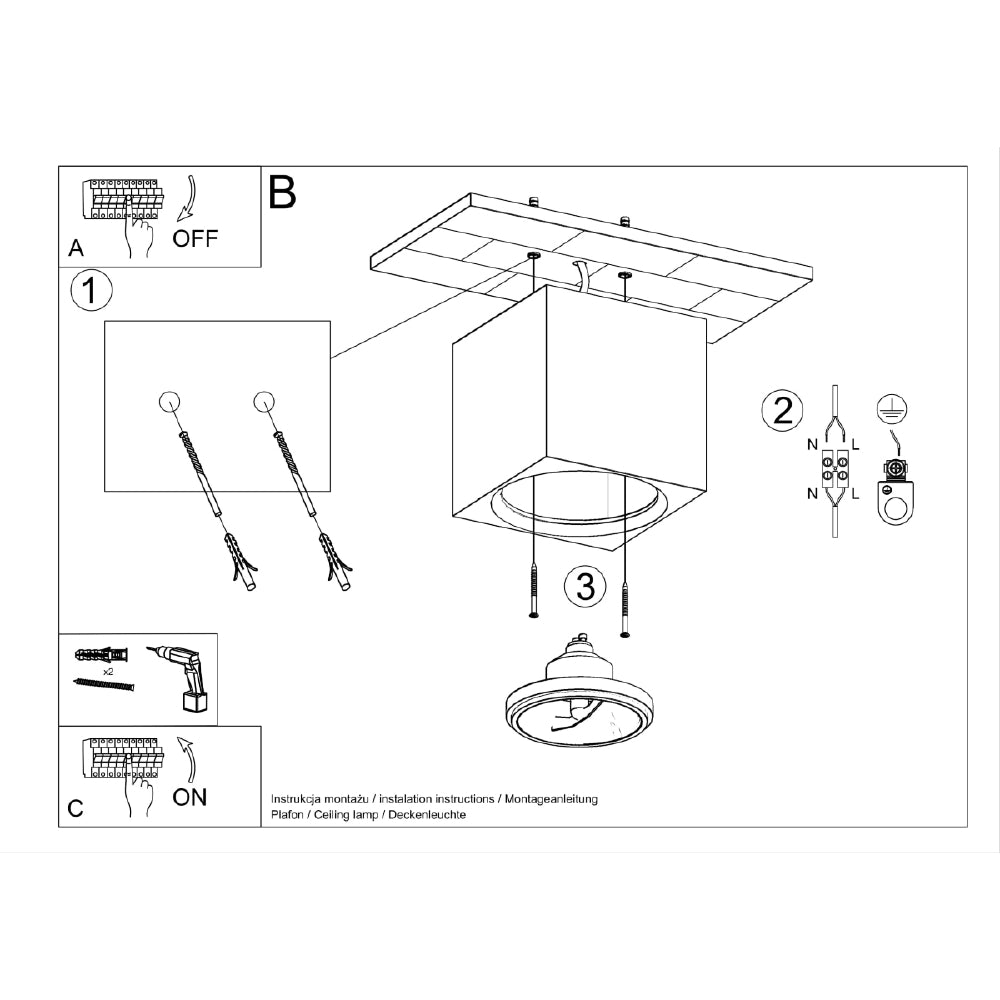 A
OFF

B

1

2

N L
N L

3

x2

C
ON

Instrukcja montażu / instalation instructions / Montageanleitung
Plafon / Ceiling lamp / Deckenleuchte