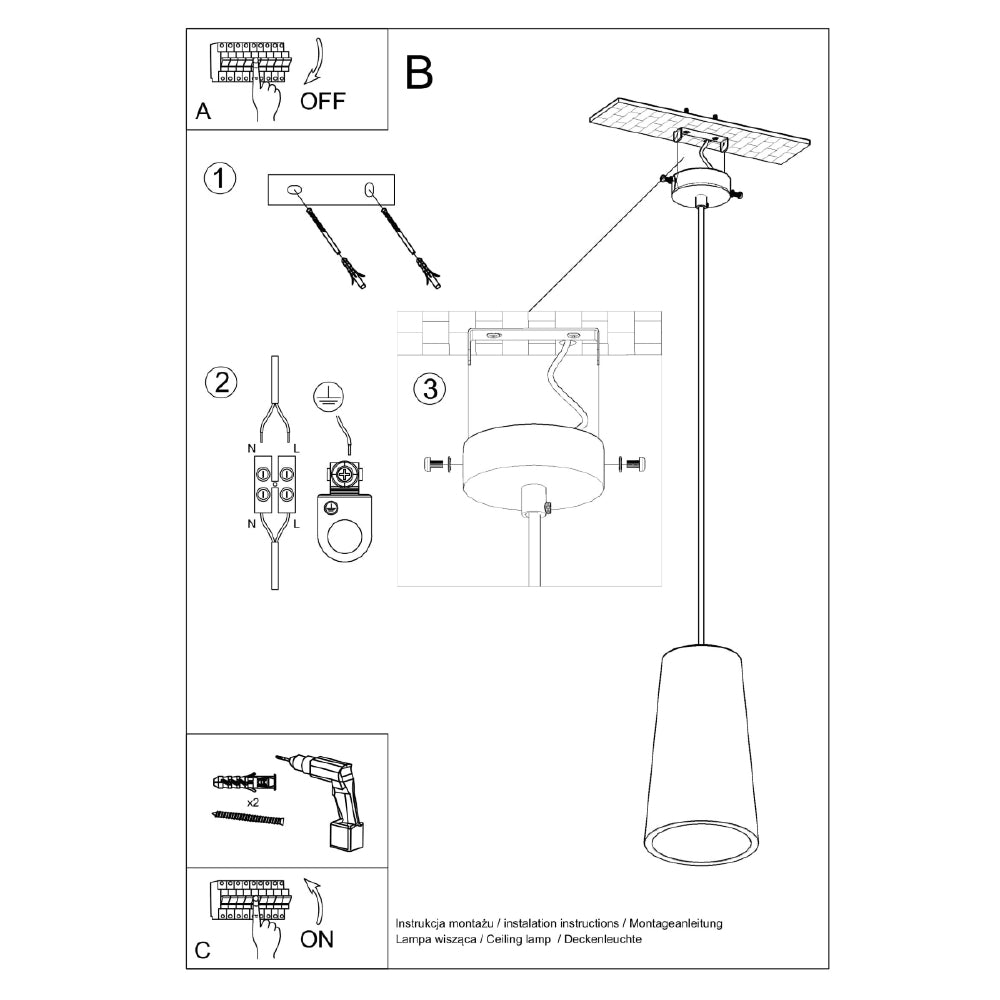 A
OFF
B
1
2
N
L
N
L
3
x2
C
ON
Instrukcja montażu / instalation instructions / Montageanleitung
Lampa wisząca / Ceiling lamp / Deckenleuchte