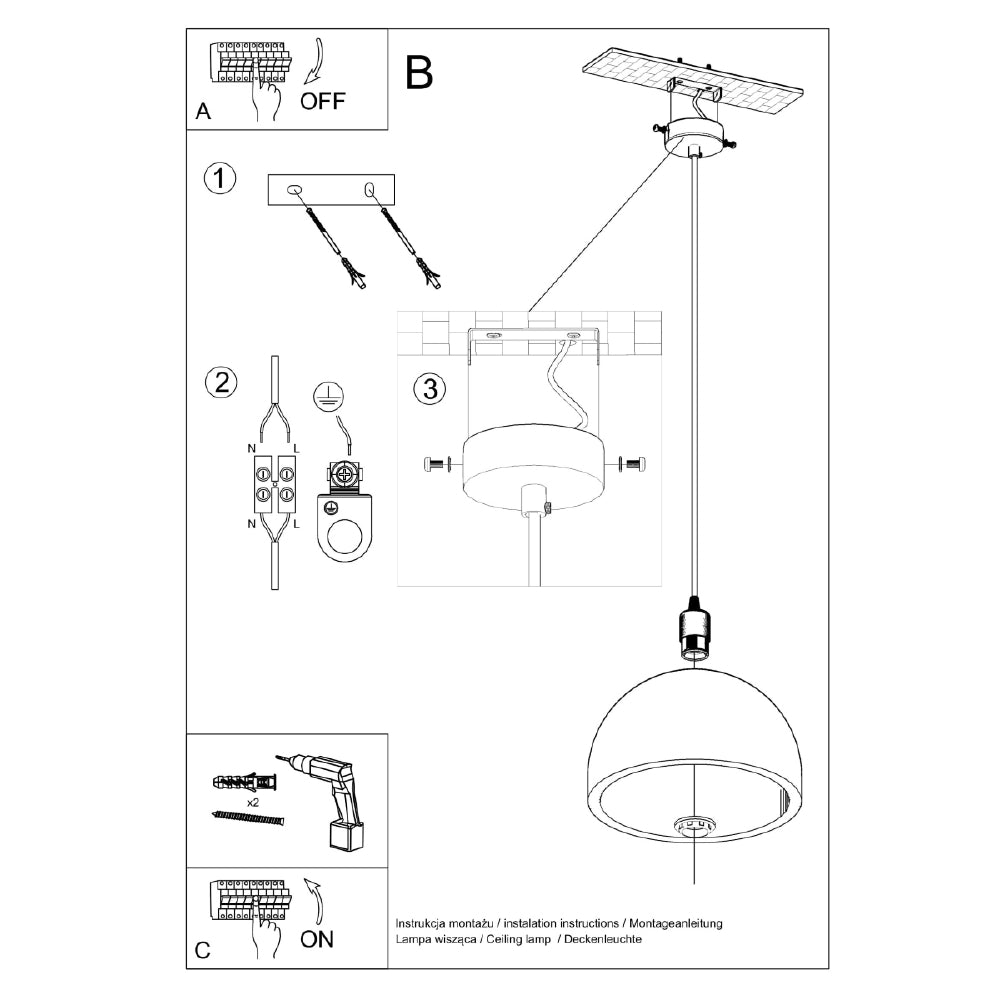 A
OFF
B
1
2
N
L
N
L
3
x2
C
ON
Instrukcja montażu / instalation instructions / Montageanleitung
Lampa wisząca / Ceiling lamp / Deckenleuchte