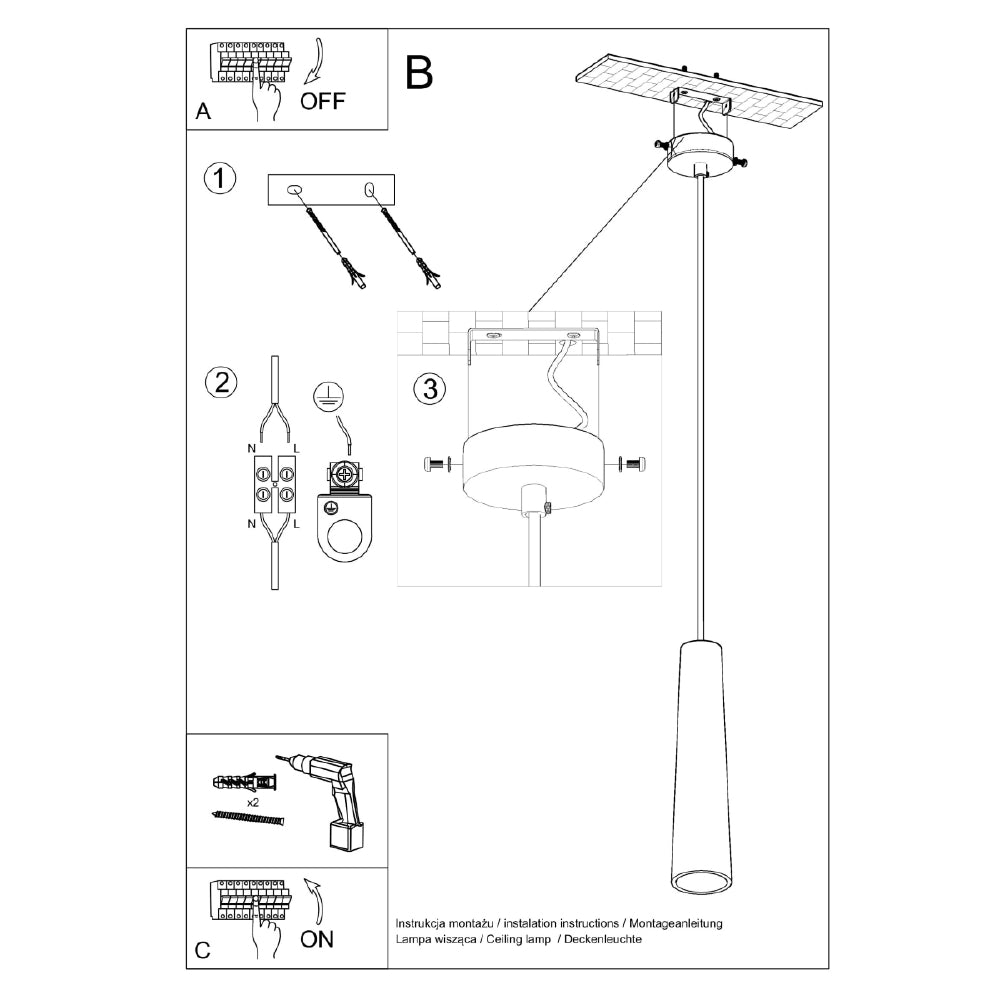 A
OFF

B

1

2

N L

N L

3

x2

C
ON

Instrukcja montażu / instalation instructions / Montageanleitung
Lampa wisząca / Ceiling lamp / Deckenleuchte