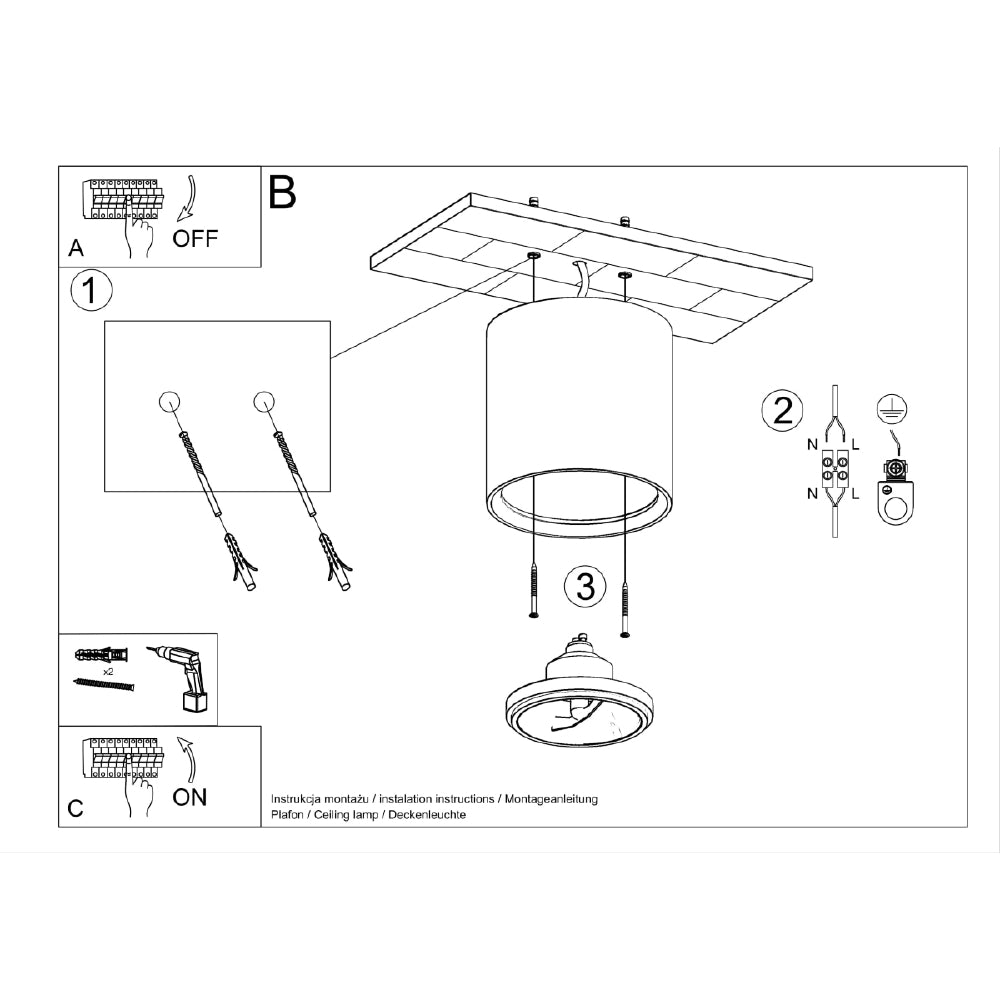 A
OFF
B
1
2
N
L
N
L
3
x2
C
ON
Instrukcja montażu / instalation instructions / Montageanleitung
Plafon / Ceiling lamp / Deckenleuchte