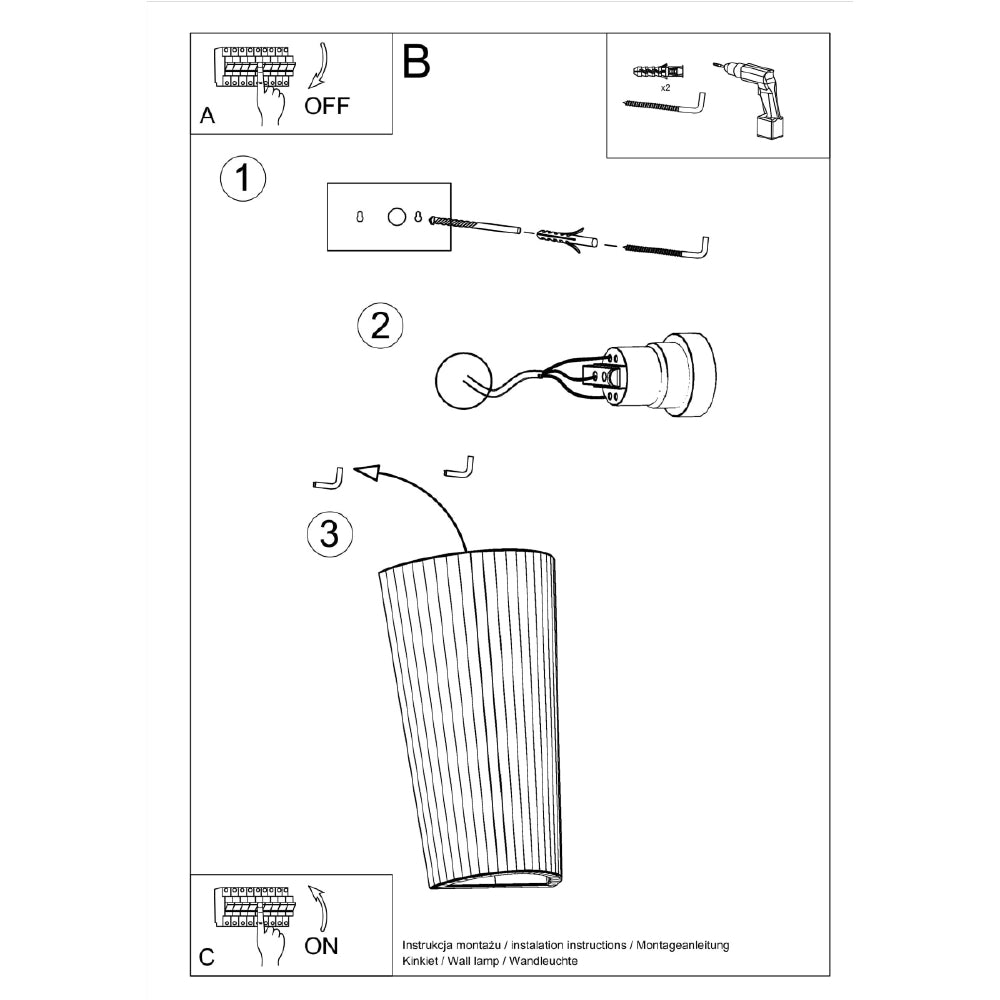 A
OFF

B

x2

1

2

3

C
ON

Instrukcja montażu / instalation instructions / Montageanleitung
Kinkiet / Wall lamp / Wandleuchte