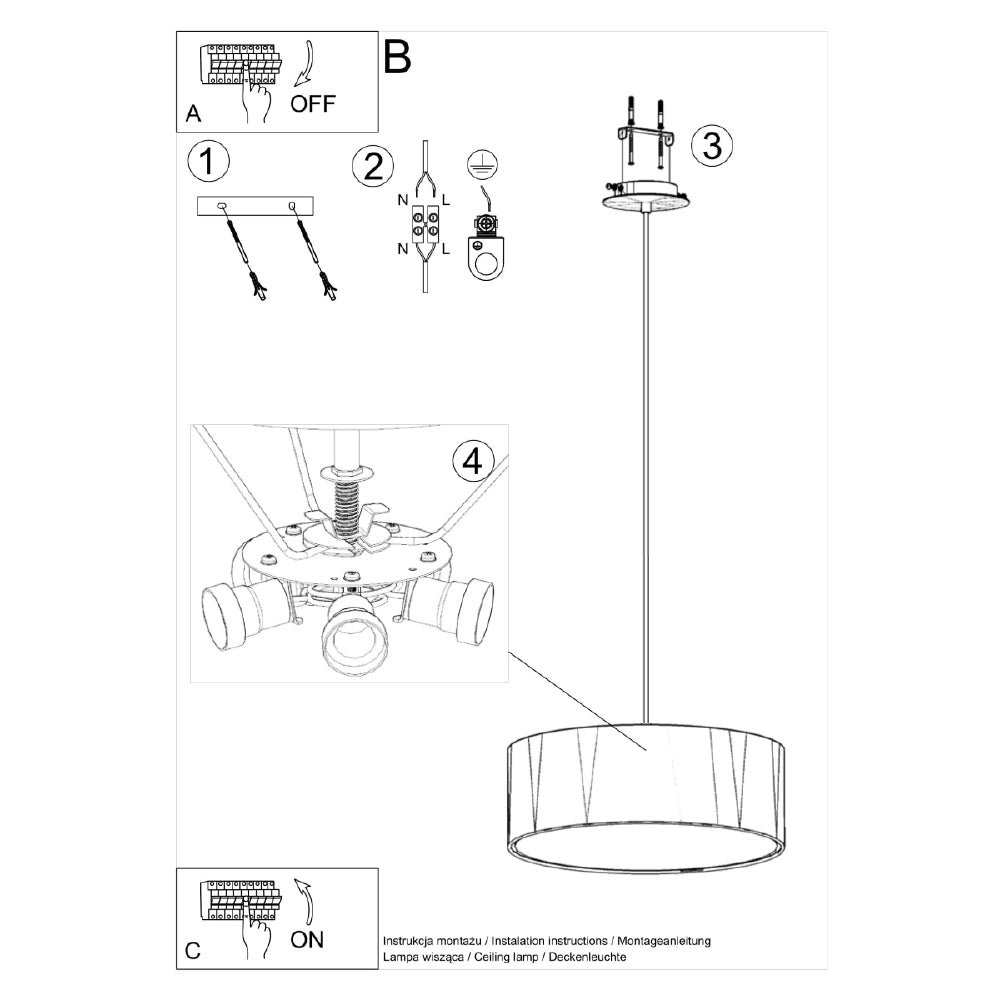 A
OFF

B

1

2

N
L
N
L

3

4

C
ON

Instrukcja montażu / Instalation instructions / Montageanleitung
Lampa wisząca / Ceiling lamp / Deckenleuchte