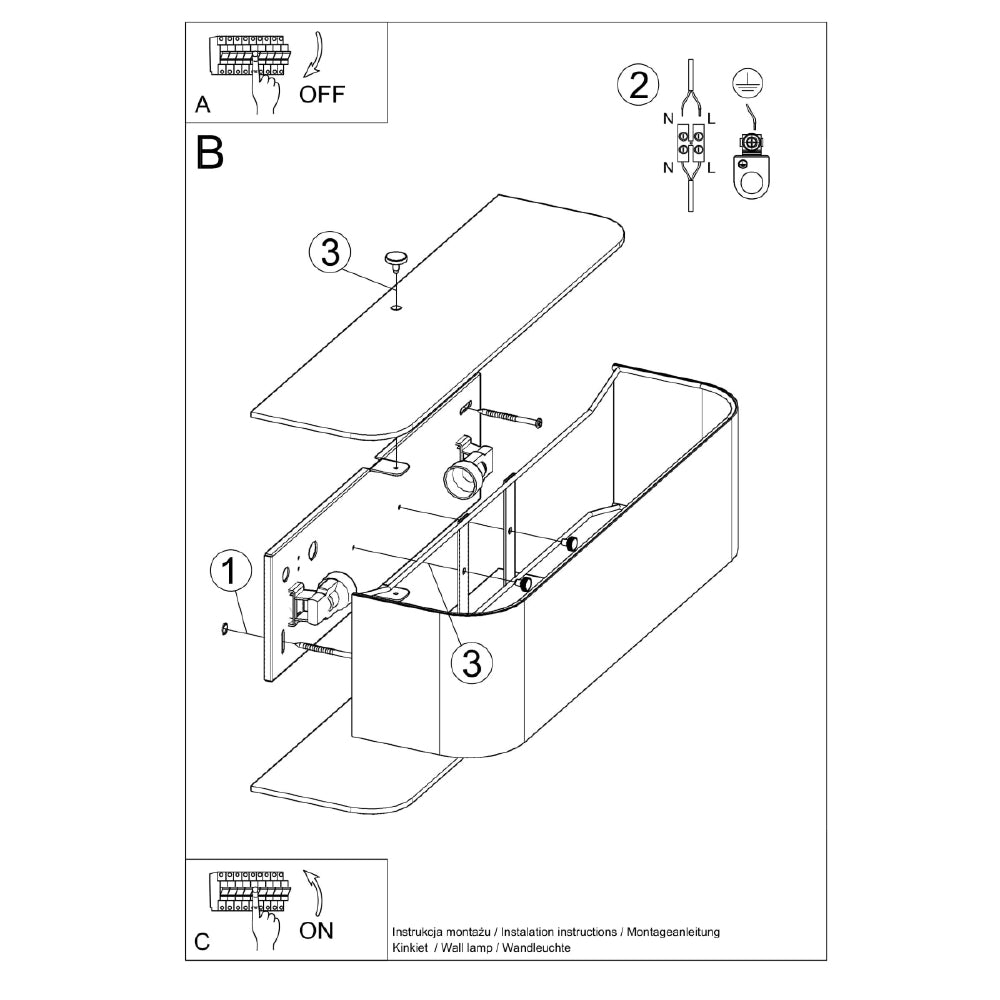 A
OFF

B

2

N L
N L

3

1

3

C
ON

Instrukcja montażu / Instalation instructions / Montageanleitung
Kinkiet / Wall lamp / Wandleuchte