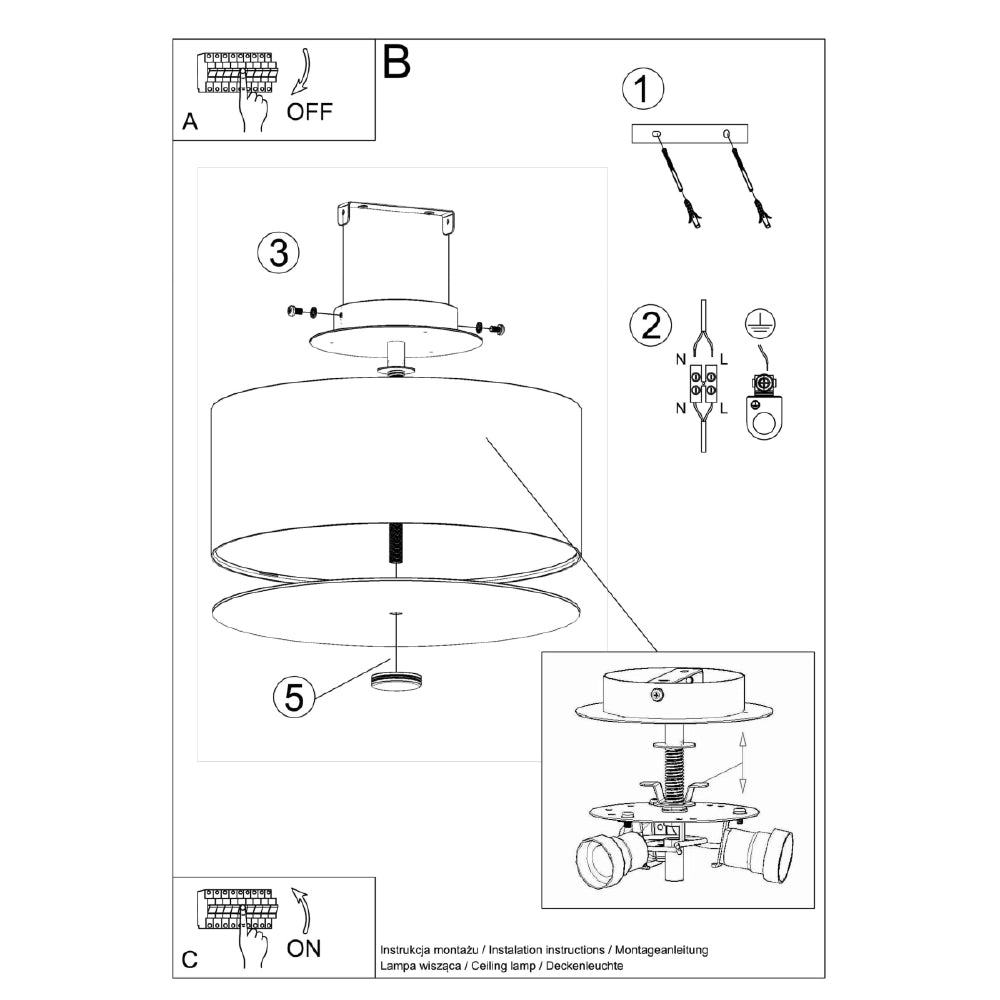 A
OFF

B

1

3

2

N L
N L

5

C
ON

Instrukcja montażu / Instalation instructions / Montageanleitung
Lampa wisząca / Ceiling lamp / Deckenleuchte