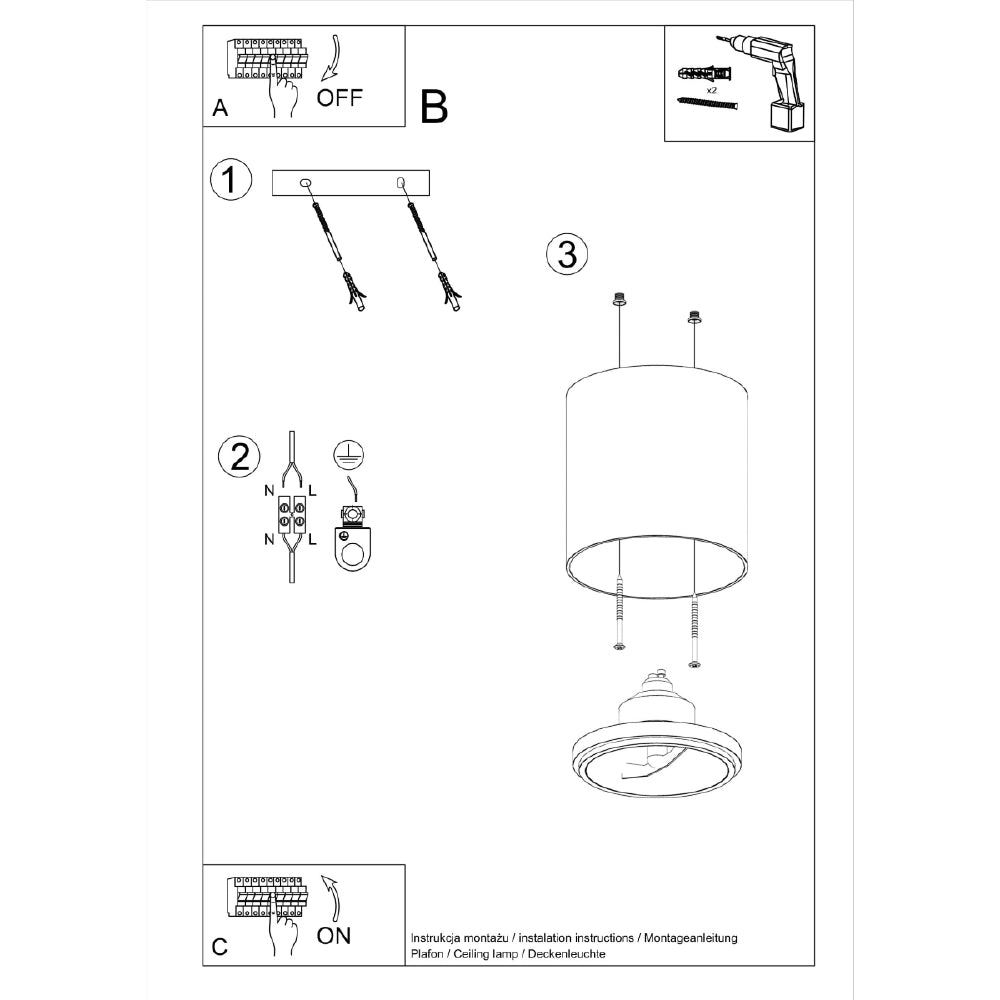 A
OFF
B
x2
1
3
2
N
L
N
L
C
ON
Instrukcja montażu / instalation instructions / Montageanleitung
Plafon / Ceiling lamp / Deckenleuchte