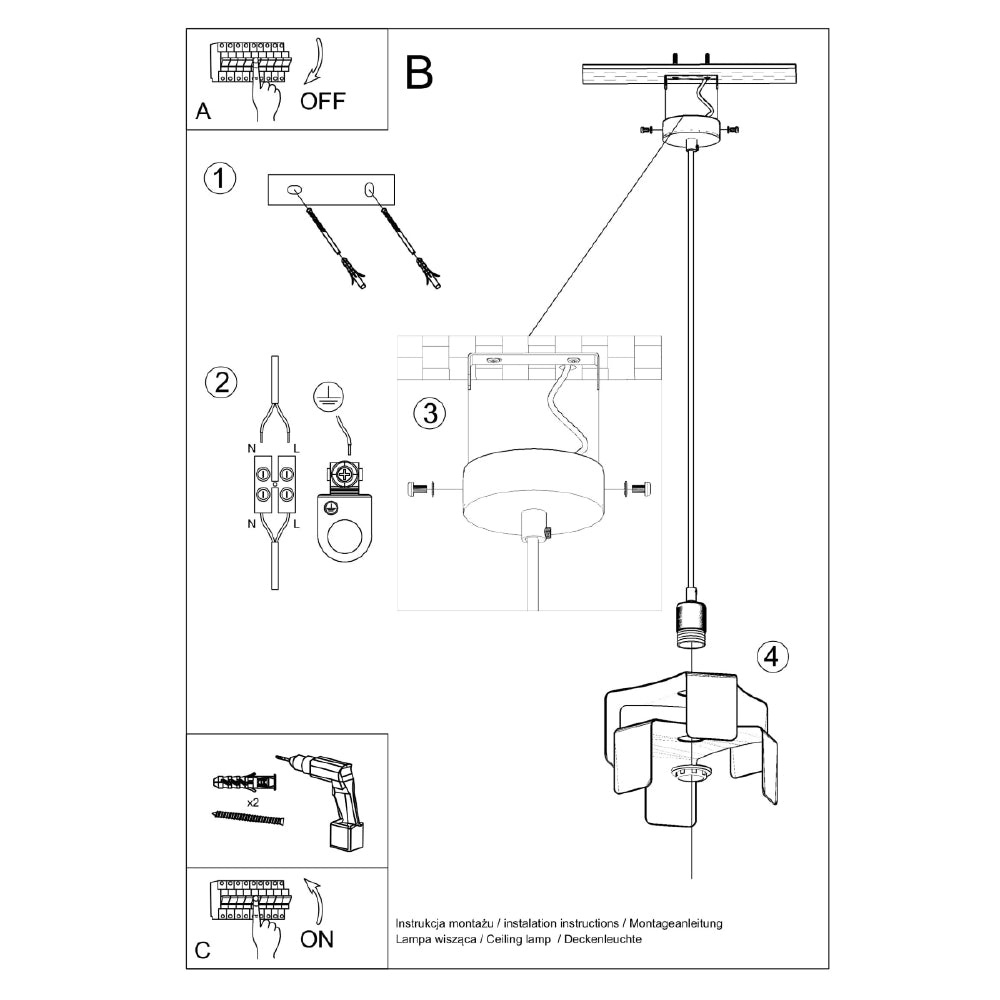 A
OFF
B
1
2
N L
N L
3
4
x2
C
ON
Instrukcja montażu / instalation instructions / Montageanleitung
Lampa wisząca / Ceiling lamp / Deckenleuchte