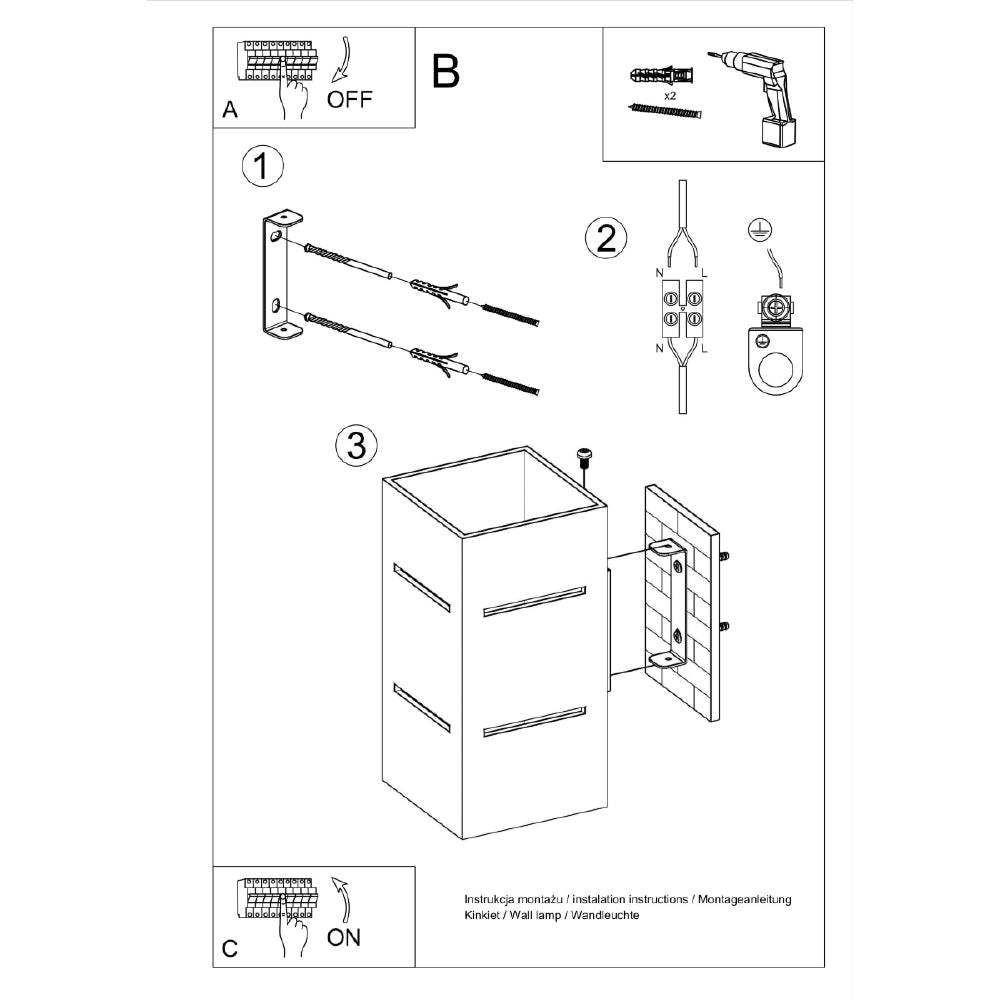 A
OFF
B
x2
1
2
N
L
N
L
3
C
ON
Instrukcja montażu / instalation instructions / Montageanleitung
Kinkiet / Wall lamp / Wandleuchte