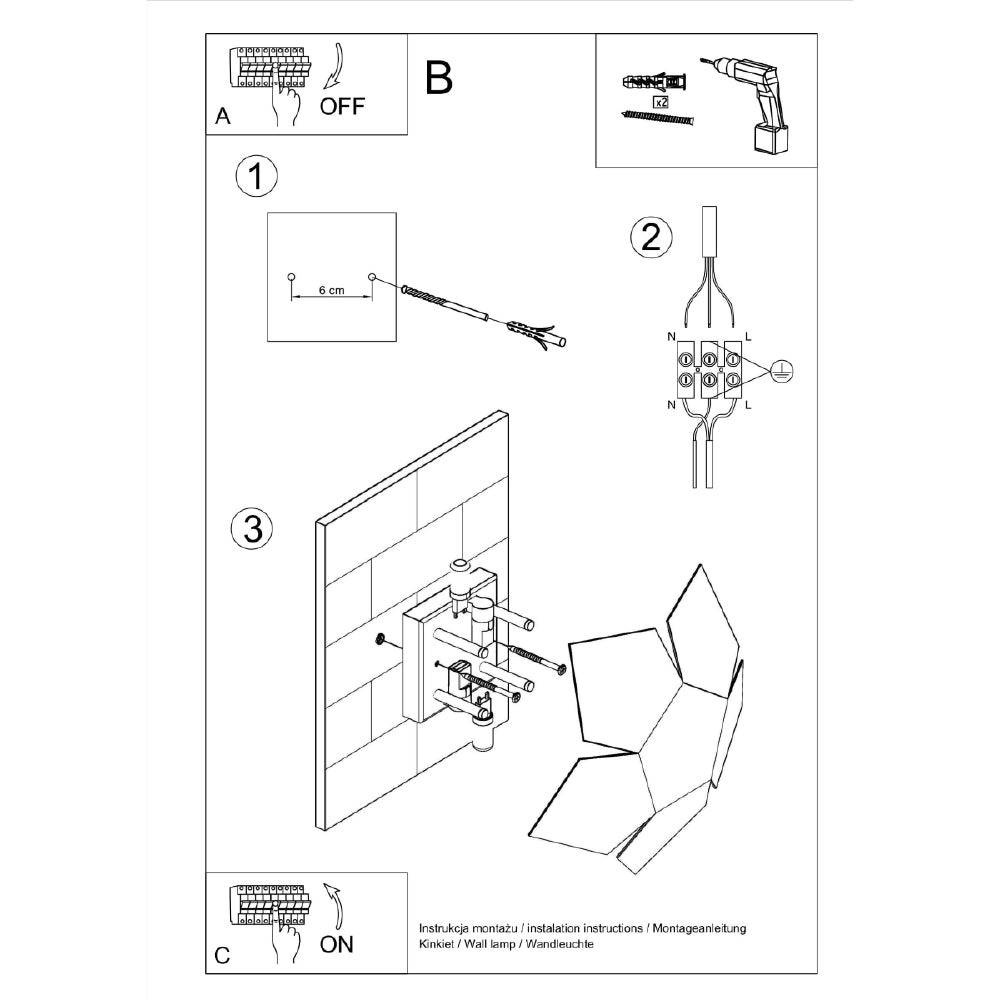 A
OFF
B
x2
1
6 cm
2
N
L
N
L
3
C
ON
Instrukcja montażu / instalation instructions / Montageanleitung
Kinkiet / Wall lamp / Wandleuchte