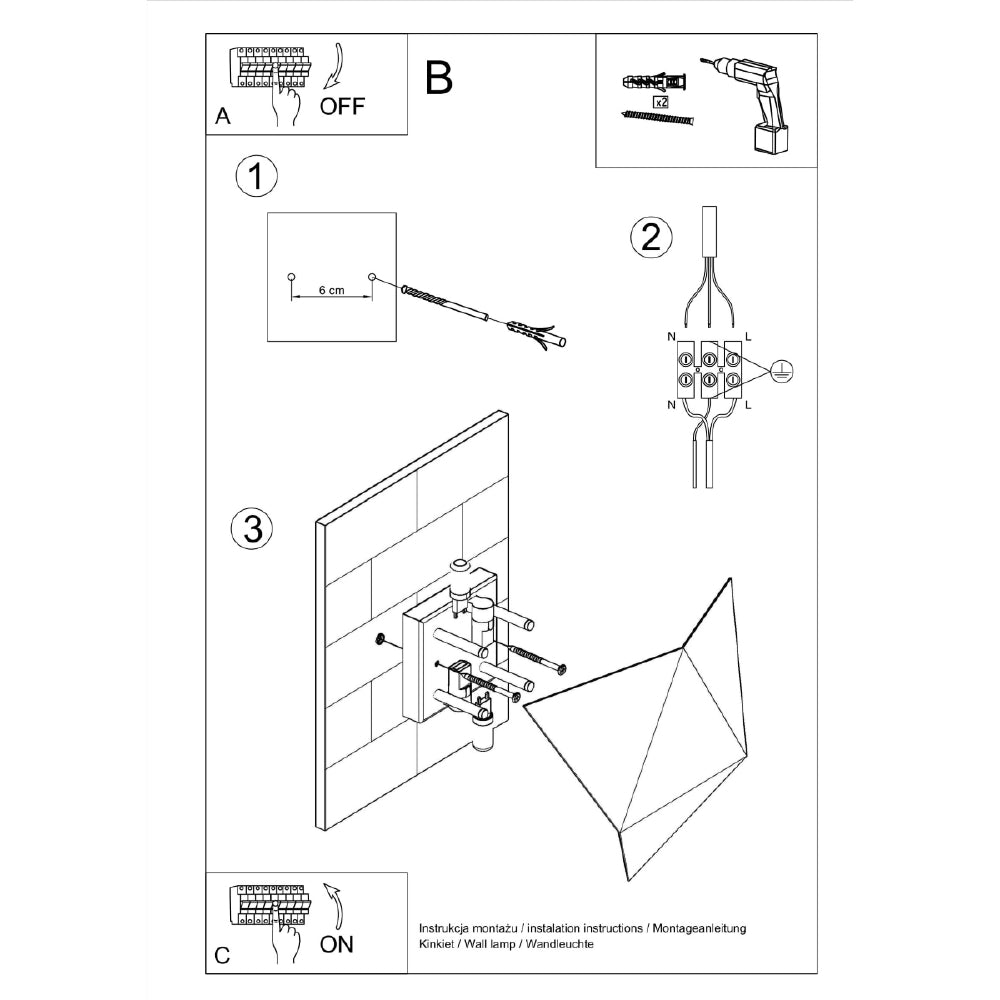 A
OFF
B
x2
1
6 cm
2
N
L
N
L
3
C
ON
Instrukcja montażu / instalation instructions / Montageanleitung
Kinkiet / Wall lamp / Wandleuchte