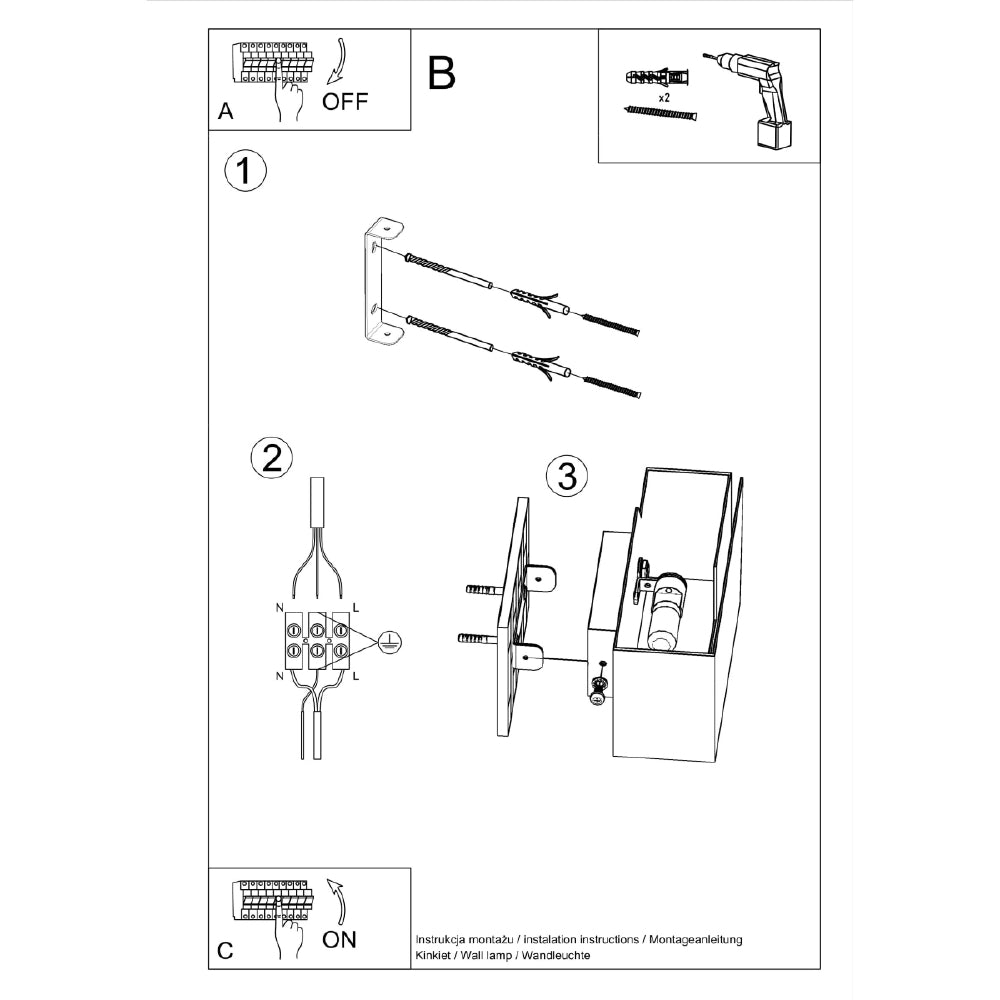 A
OFF
B
x2
1
2
N
L
N
L
3
C
ON
Instrukcja montażu / instalation instructions / Montageanleitung
Kinkiet / Wall lamp / Wandleuchte