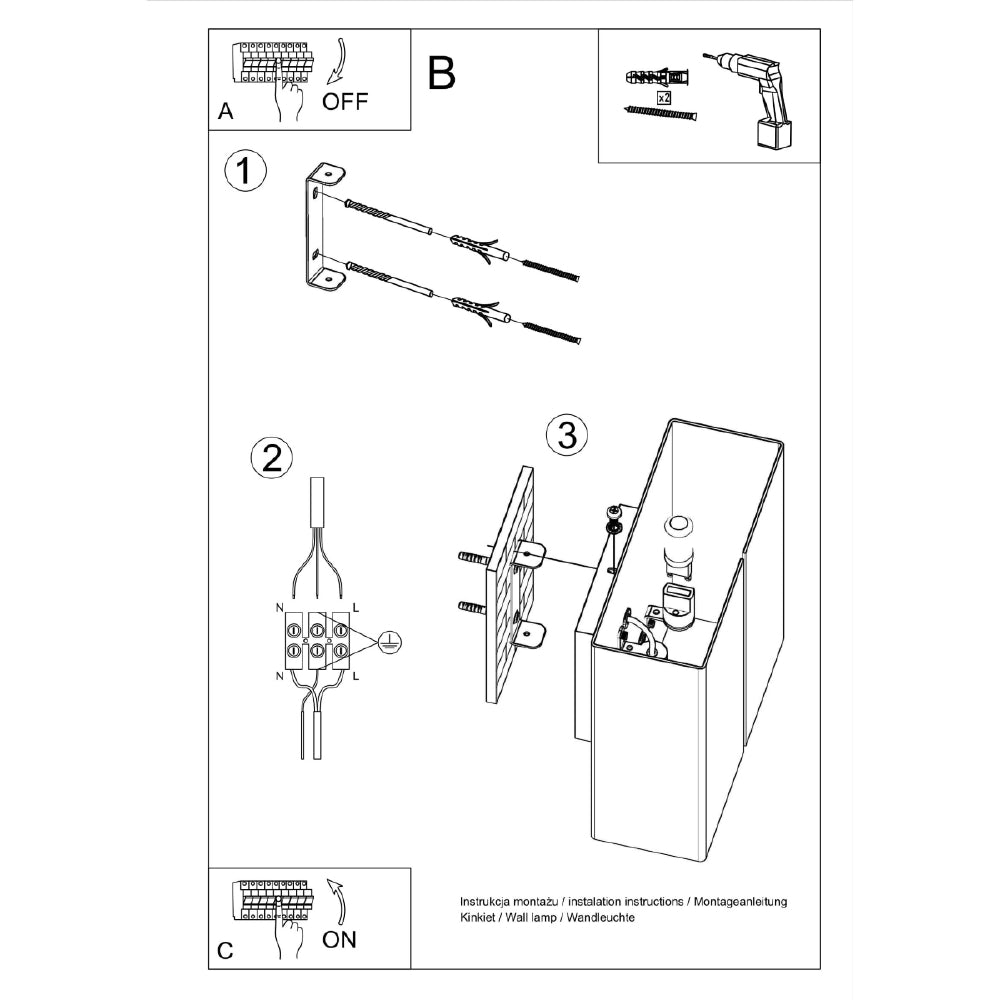 A
OFF
B
x2
1
2
N
L
N
L
3
C
ON
Instrukcja montażu / instalation instructions / Montageanleitung
Kinkiet / Wall lamp / Wandleuchte