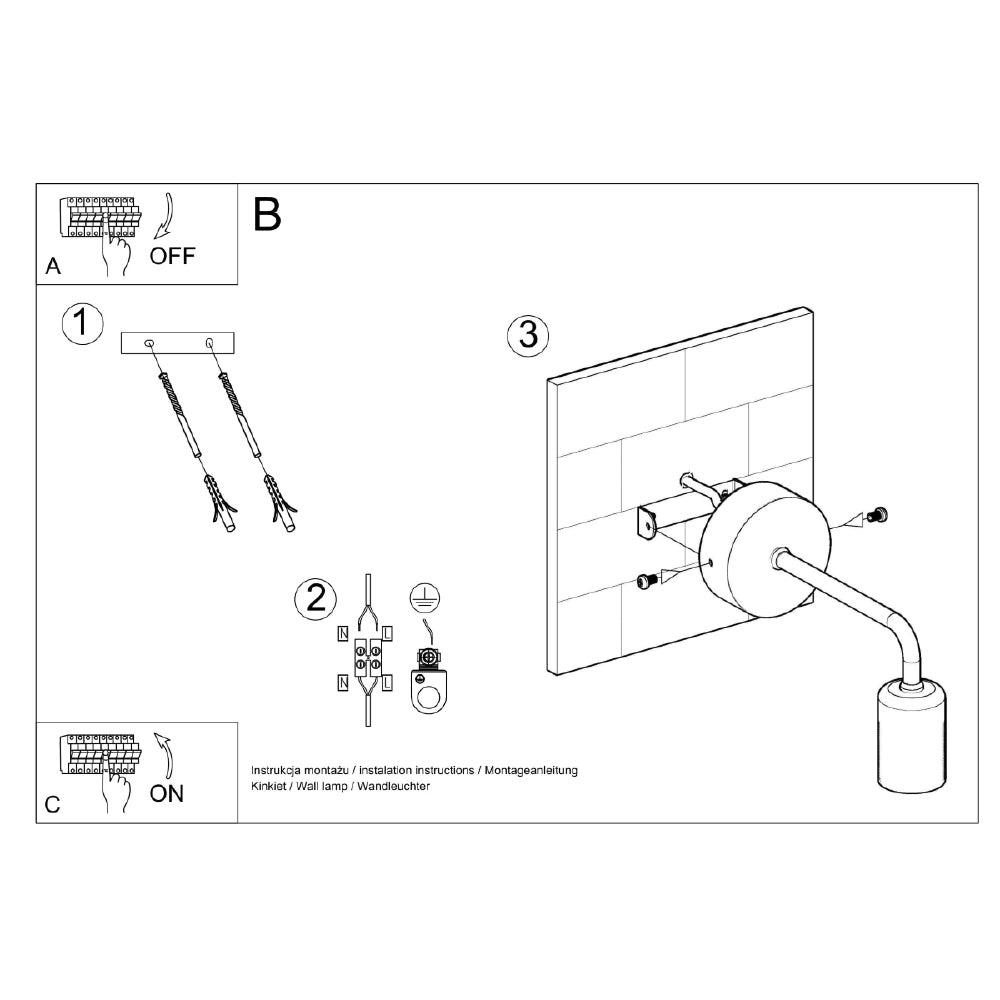 A OFF

B

1

2

N L
N L

3

C ON

Instrukcja montażu / instalation instructions / Montageanleitung
Kinkiet / Wall lamp / Wandleuchter