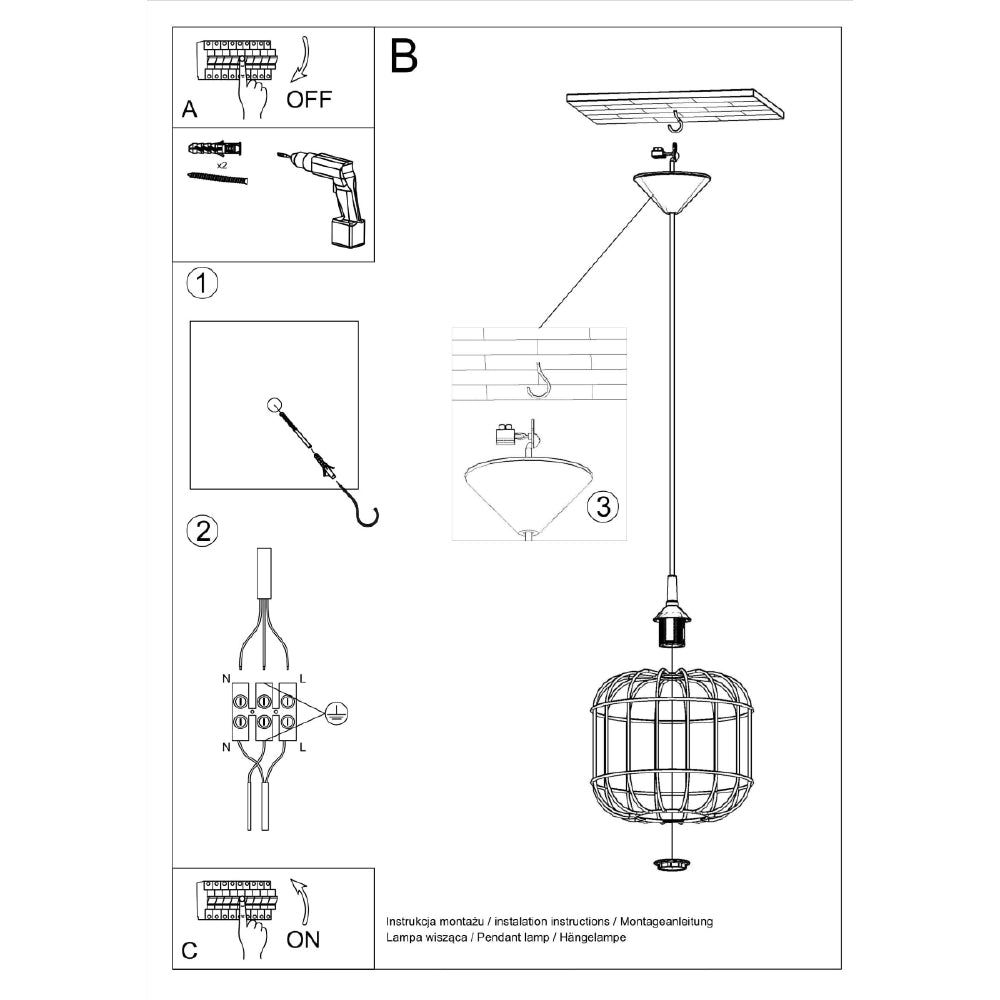 A
OFF

x2

1

2

N L
N L

C
ON

B

3

Instrukcja montażu / instalation instructions / Montageanleitung
Lampa wisząca / Pendant lamp / Hängelampe