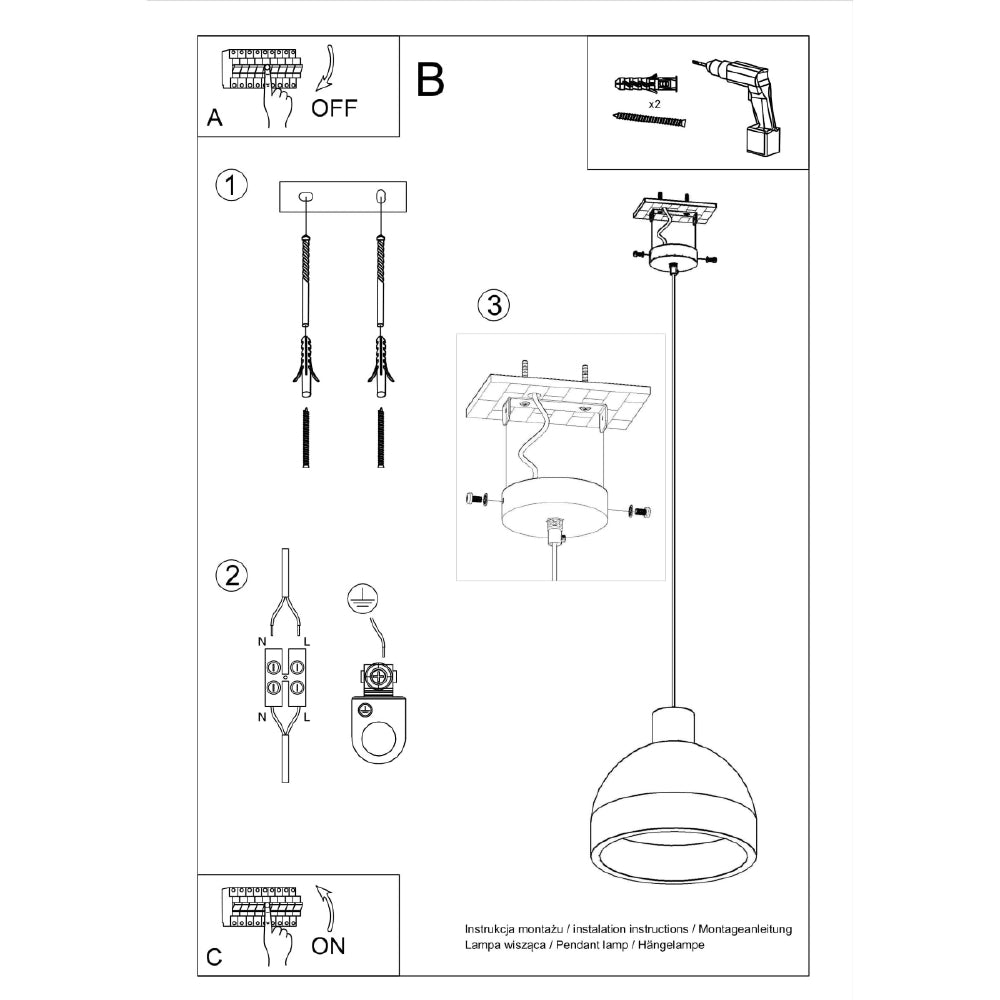 A
OFF
B
x2
1
3
2
N
L
N
L
C
ON
Instrukcja montażu / instalation instructions / Montageanleitung
Lampa wisząca / Pendant lamp / Hängelampe