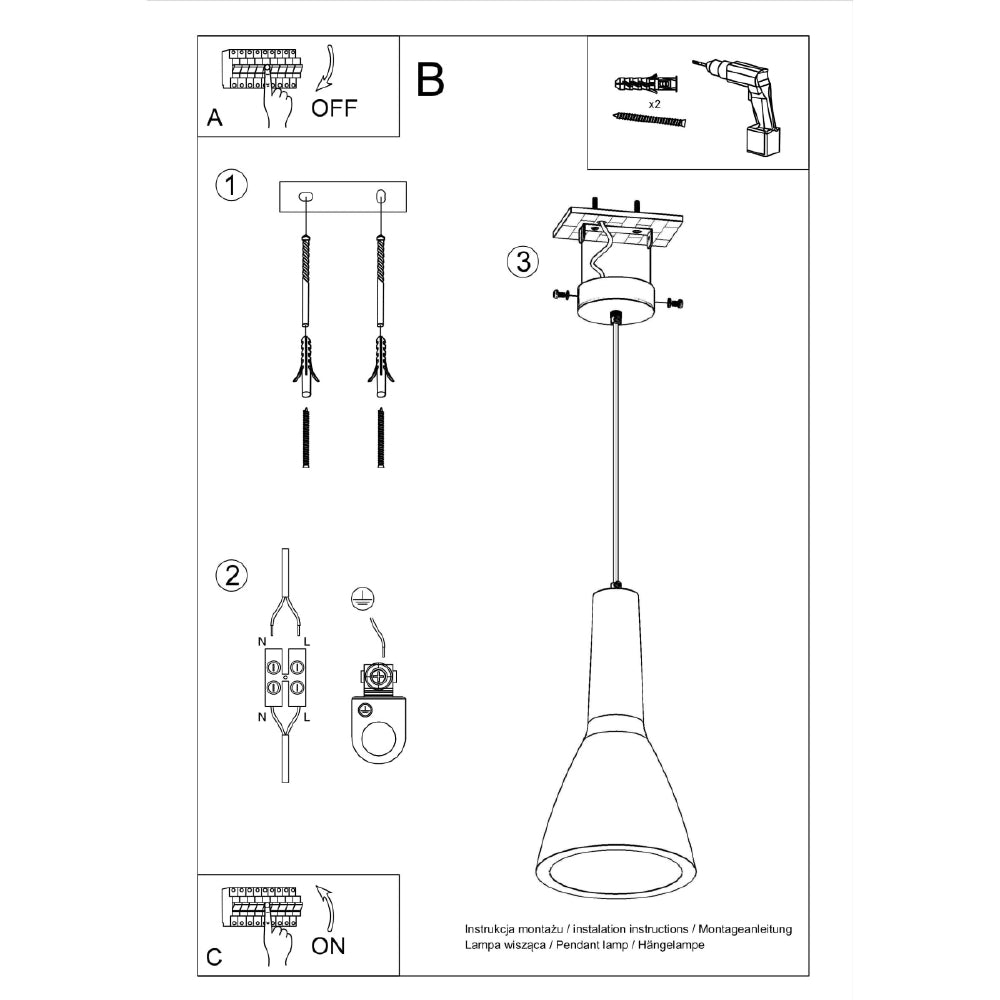 A
OFF

B

x2

1

3

2

N
L
N
L

C
ON

Instrukcja montażu / instalation instructions / Montageanleitung
Lampa wisząca / Pendant lamp / Hängelampe