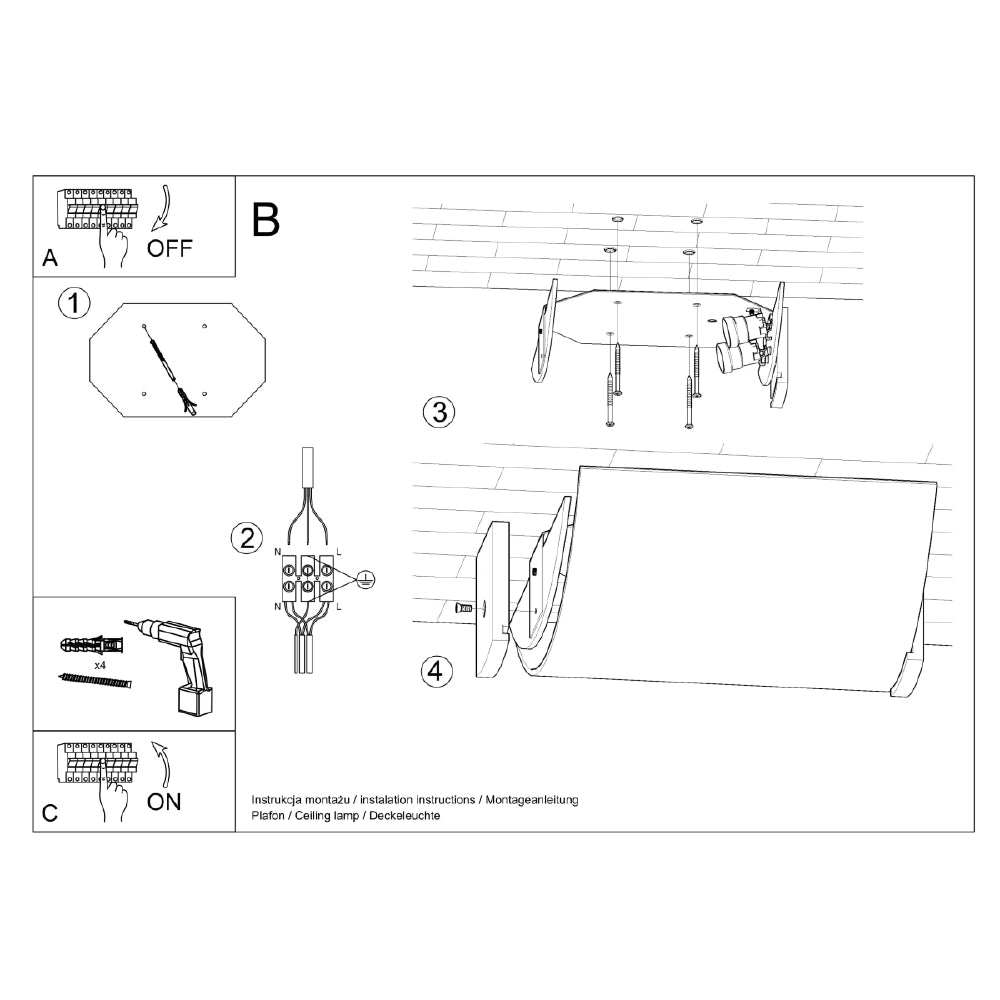 A OFF

B

1

2

N L

N L

3

4

x4

C ON

Instrukcja montażu / instalation instructions / Montageanleitung
Plafon / Ceiling lamp / Deckeleuchte