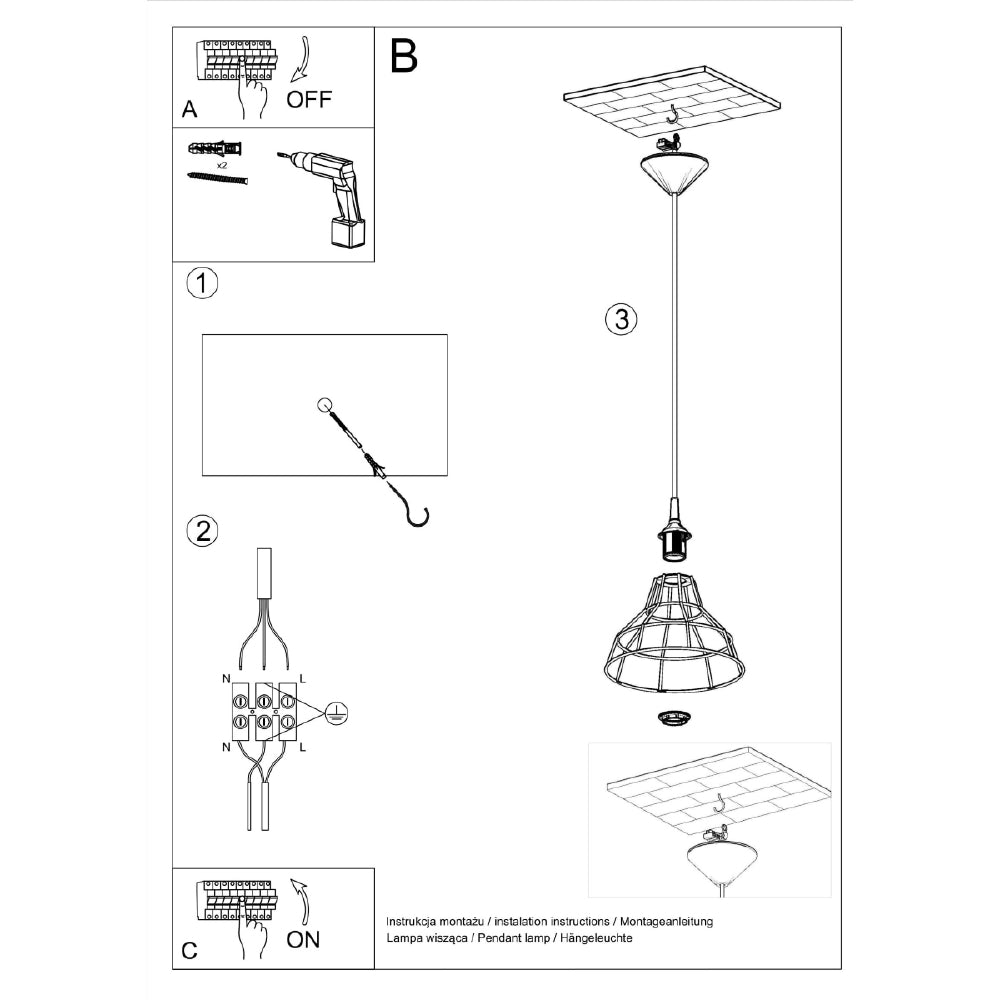 A
OFF

x2

B

1

2

N
L
N
L

3

C
ON

Instrukcja montażu / instalation instructions / Montageanleitung
Lampa wisząca / Pendant lamp / Hängeleuchte