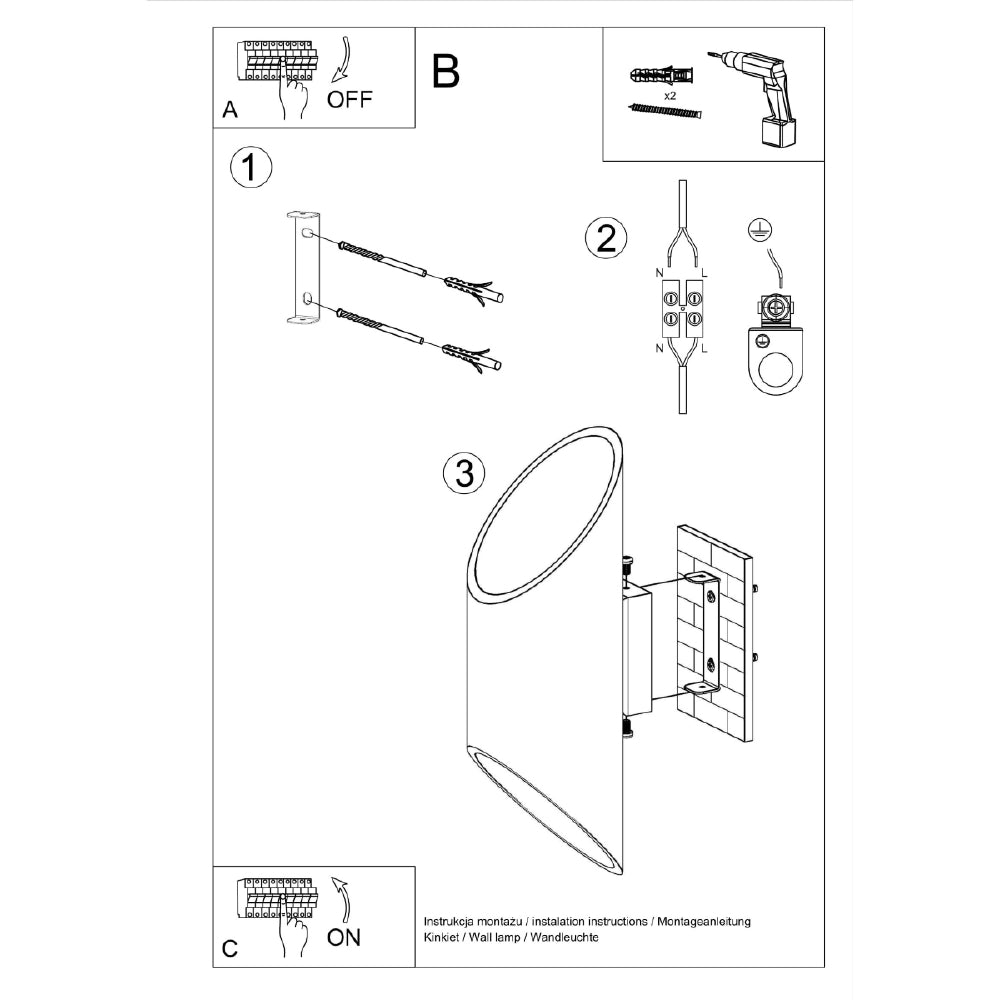 A
OFF
B
x2
1
2
N
L
N
L
3
C
ON
Instrukcja montażu / instalation instructions / Montageanleitung
Kinkiet / Wall lamp / Wandleuchte