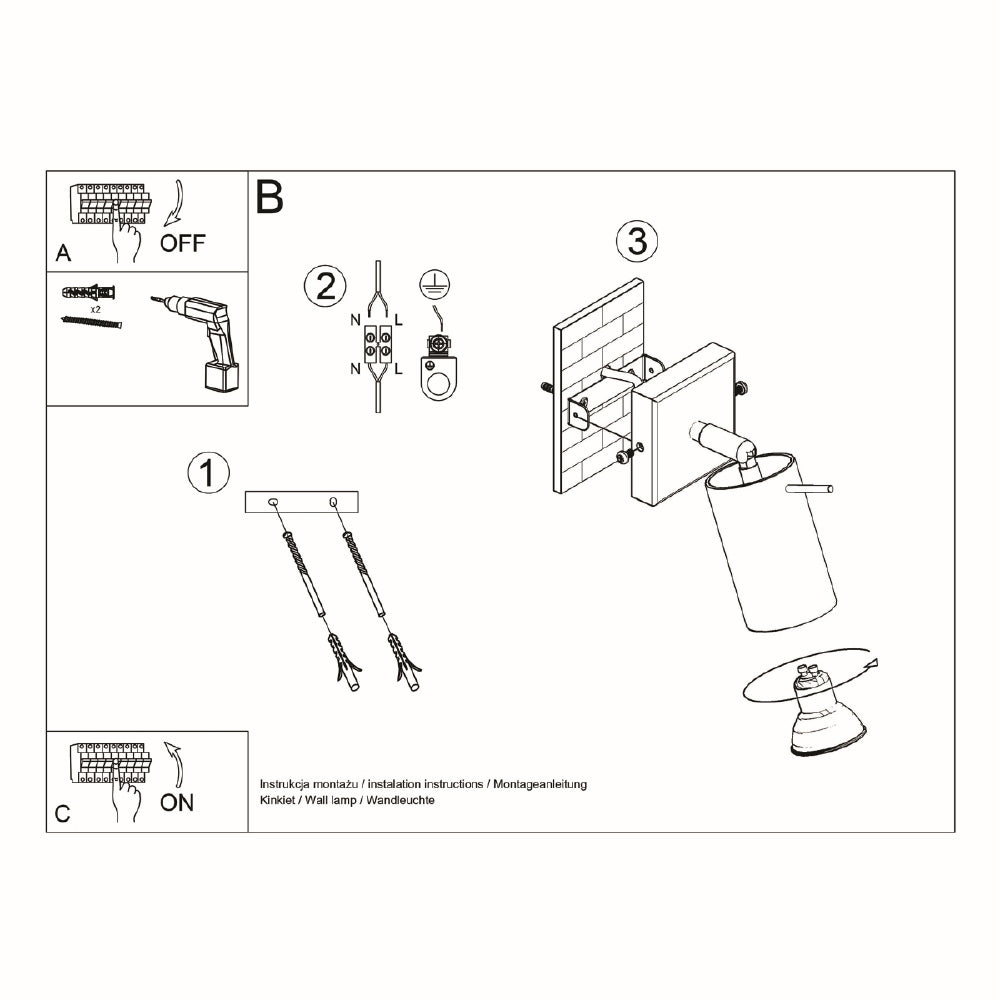 A
OFF

x2

B

2
N L
N L

3

1

C
ON

Instrukcja montażu / instalation instructions / Montageanleitung
Kinkiet / Wall lamp / Wandleuchte