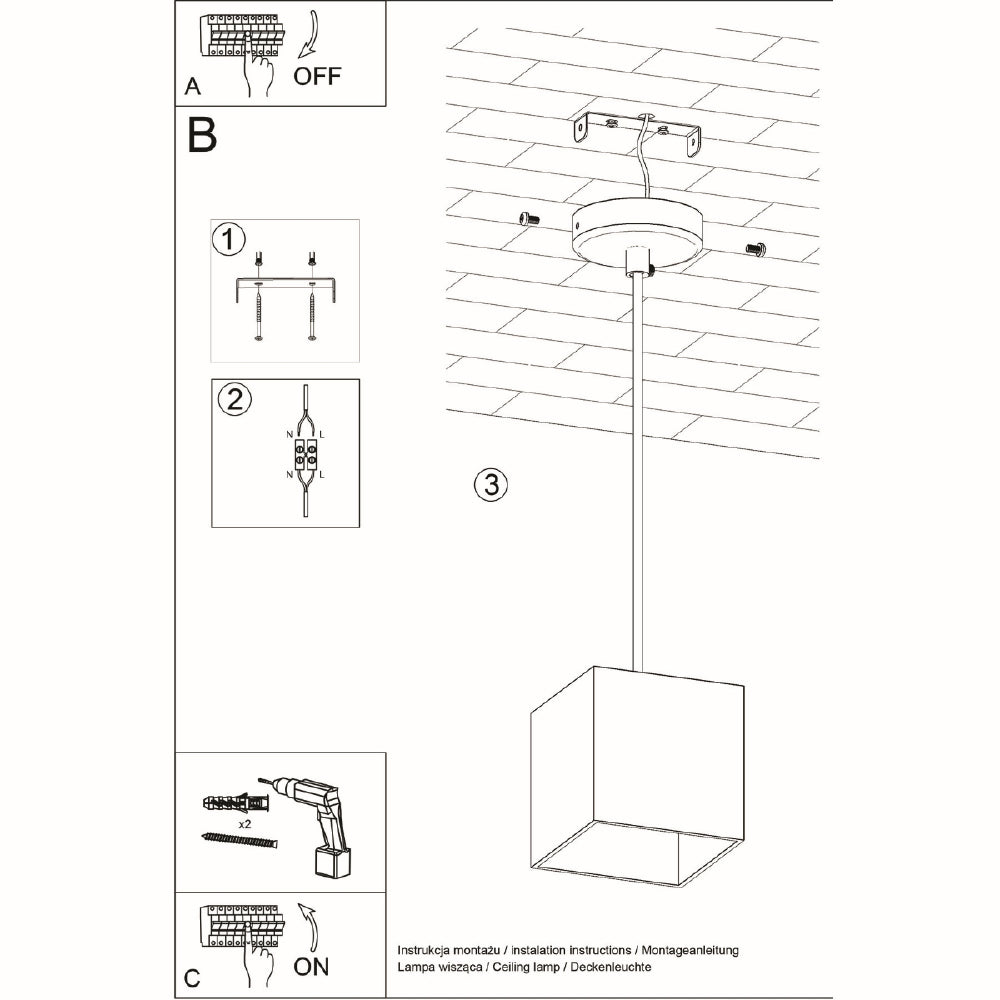 A

OFF

B

1

2

N L

N L

3

x2

C

ON

Instrukcja montażu / instalation instructions / Montageanleitung
Lampa wisząca / Ceiling lamp / Deckenleuchte