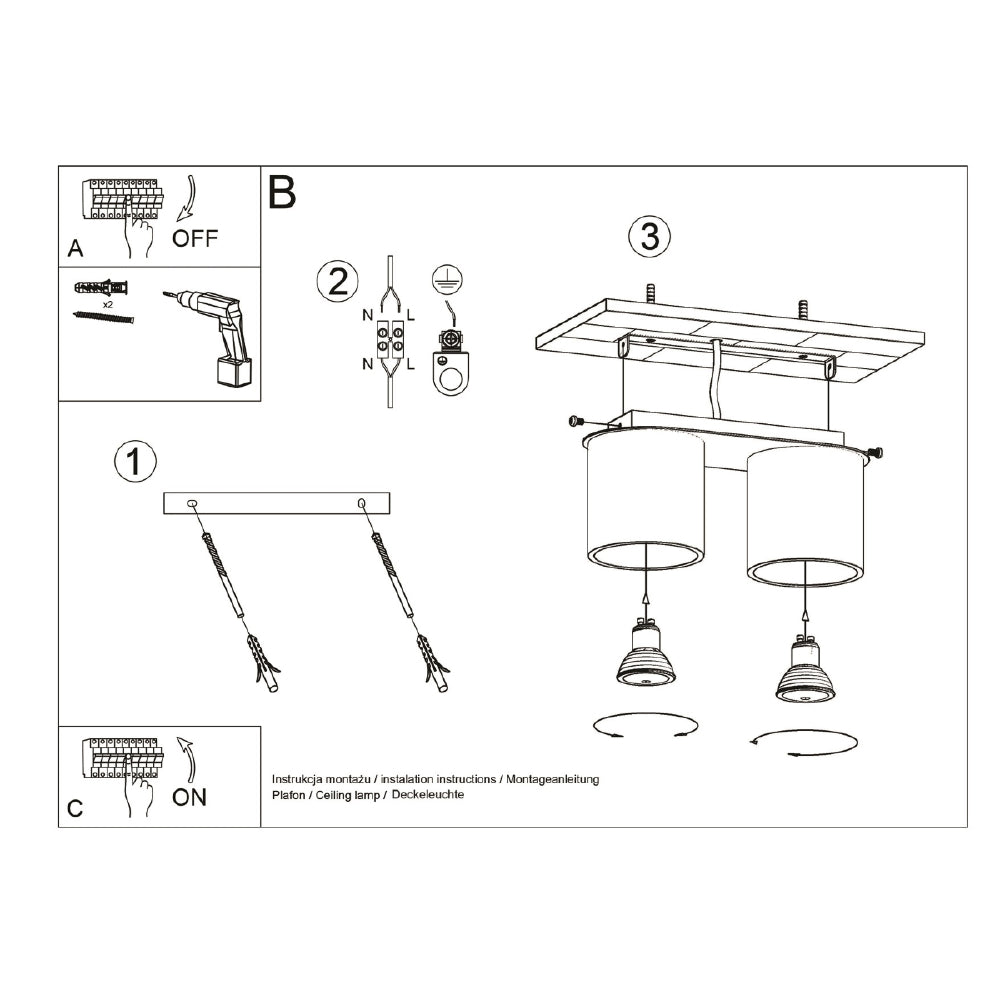 A

OFF

x2

B

2

N L

N L

3

1

C

ON

Instrukcja montażu / instalation instructions / Montageanleitung
Plafon / Ceiling lamp / Deckeleuchte