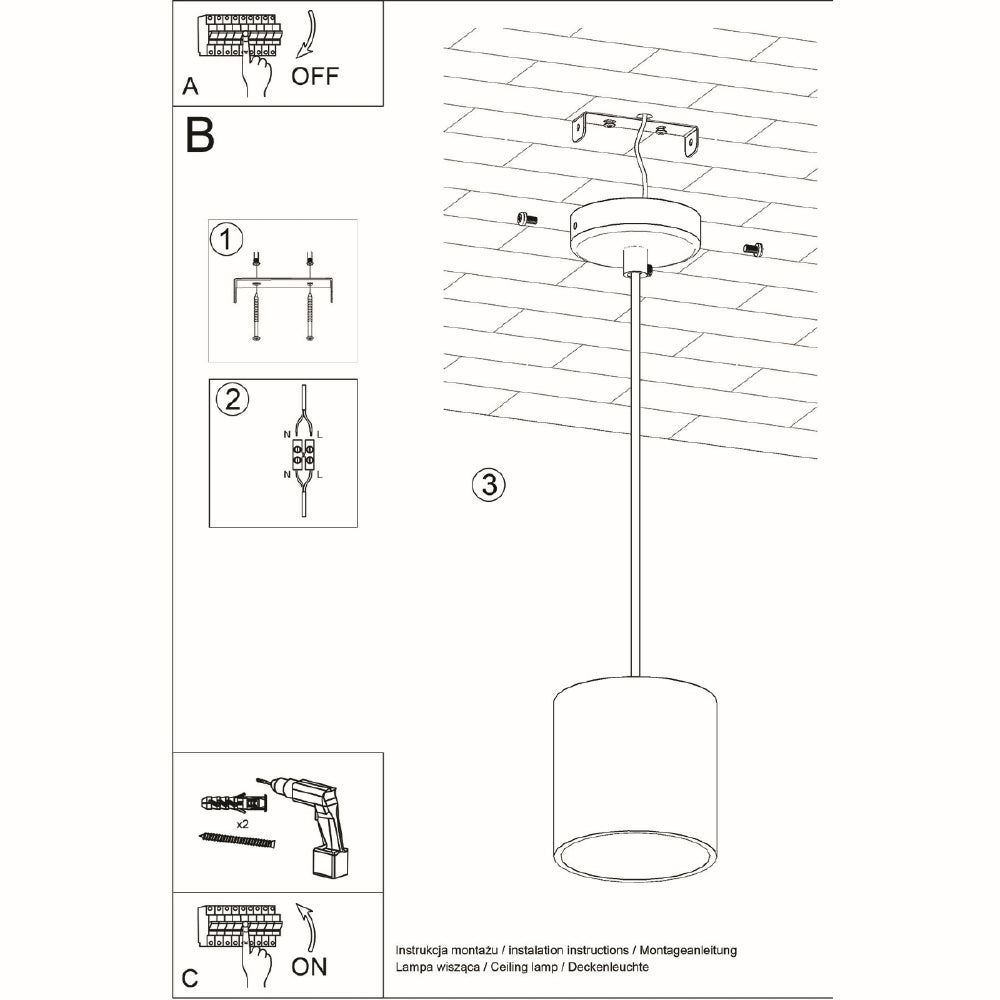 A
OFF

B

1

2
N
L
N
L

3

x2

C
ON

Instrukcja montażu / instalation instructions / Montageanleitung
Lampa wisząca / Ceiling lamp / Deckenleuchte