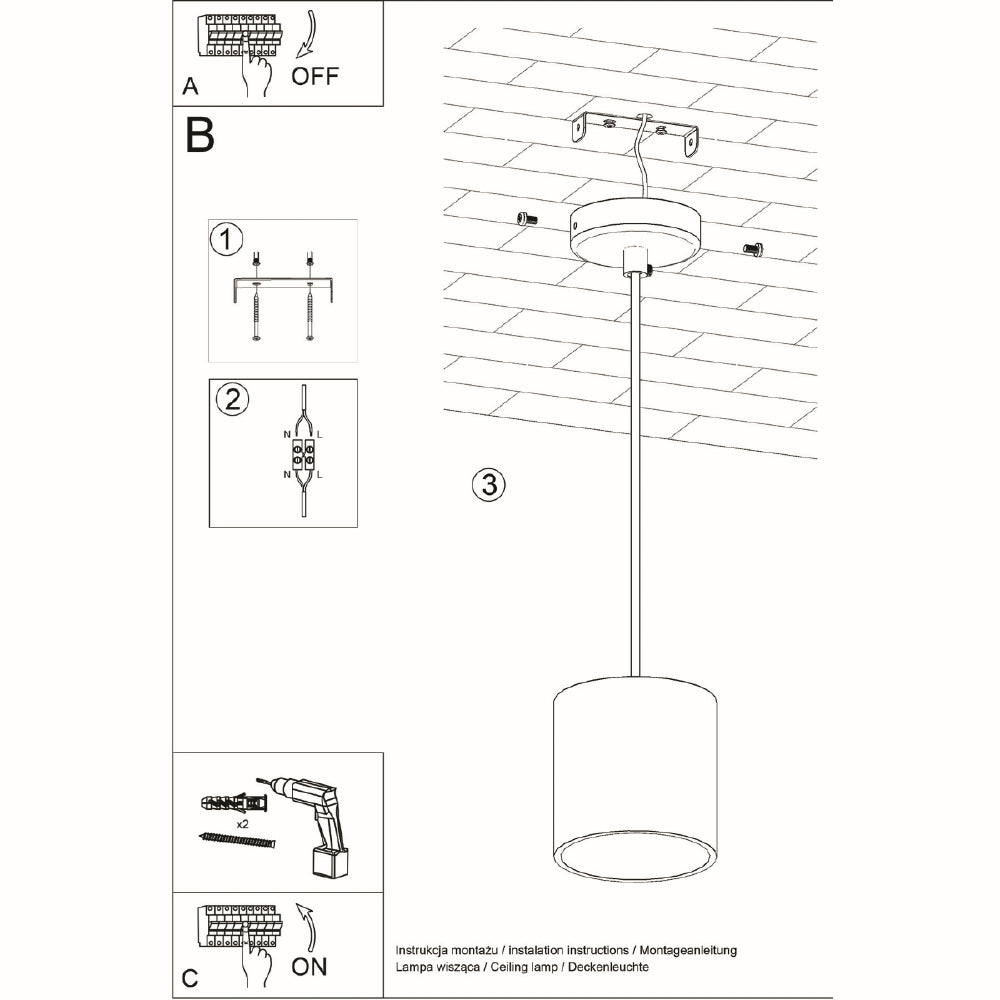 A
OFF

B

1

2
N L
N L

3

x2

C
ON

Instrukcja montażu / instalation instructions / Montageanleitung
Lampa wisząca / Ceiling lamp / Deckenleuchte