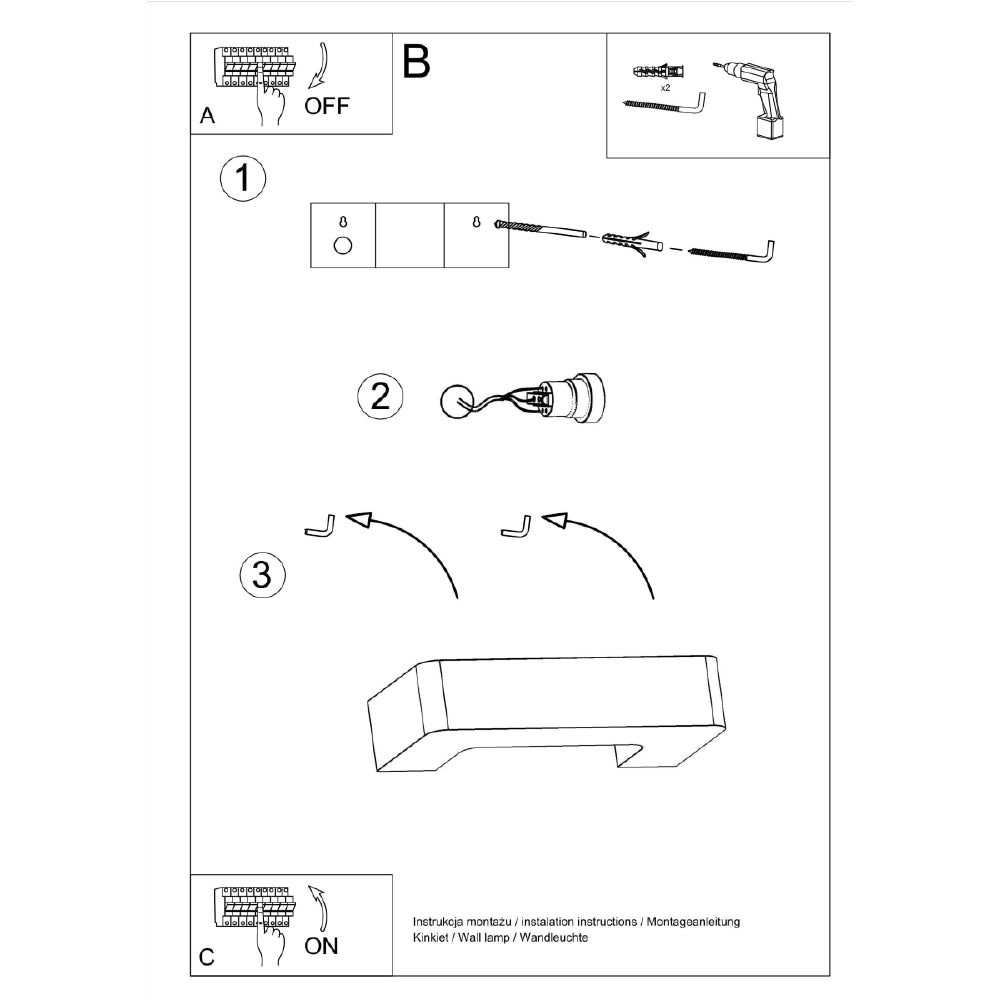 A
OFF

B

x2

1

2

3

C
ON

Instrukcja montażu / instalation instructions / Montageanleitung
Kinkiet / Wall lamp / Wandleuchte